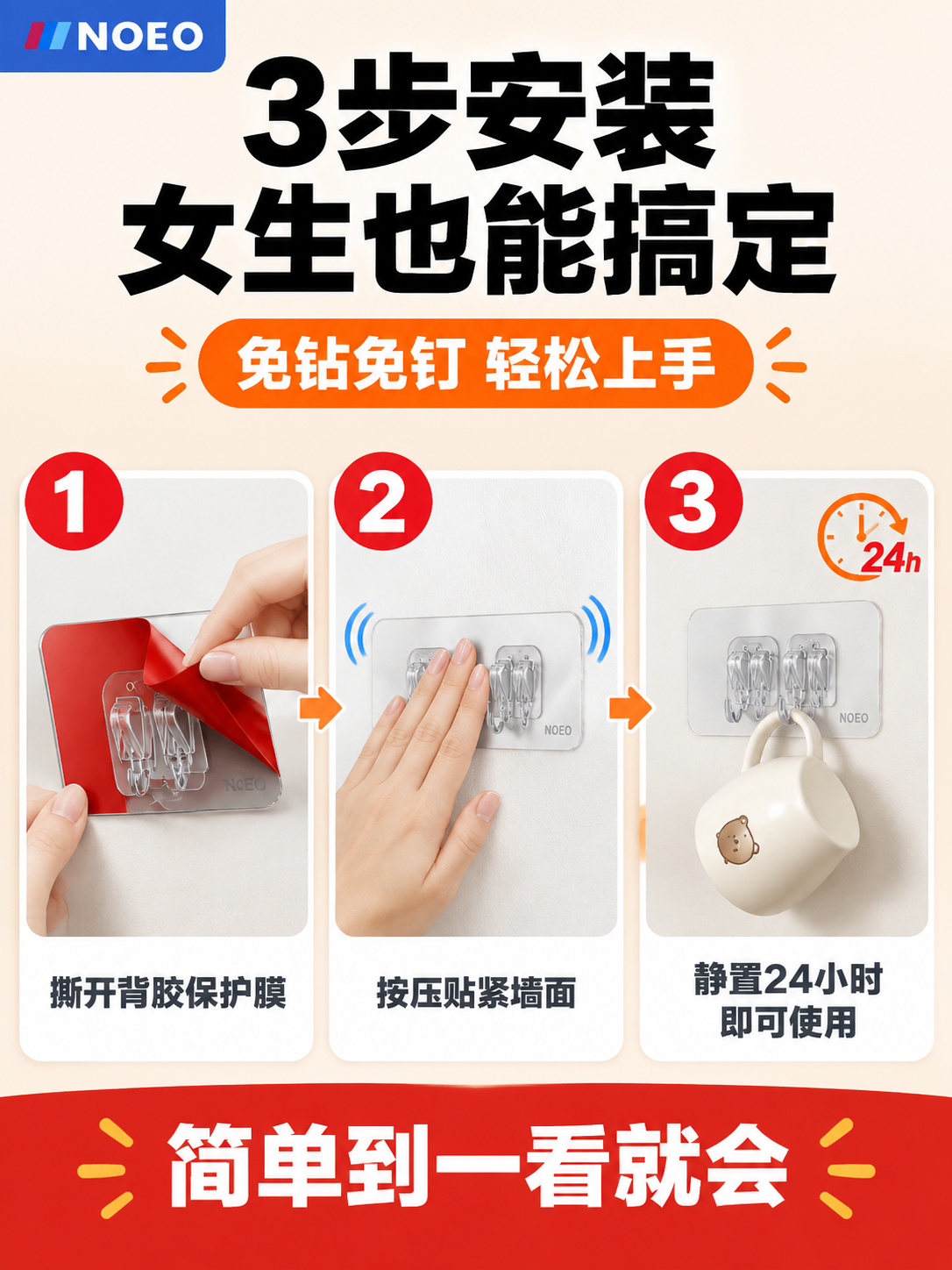 NOEO

3步安装
女生也能搞定

免钻免钉 轻松上手

1

NOEO

撕开背胶保护膜

2

NOEO

按压贴紧墙面

3

24h

NOEO

静置24小时
即可使用

简单到一看就会