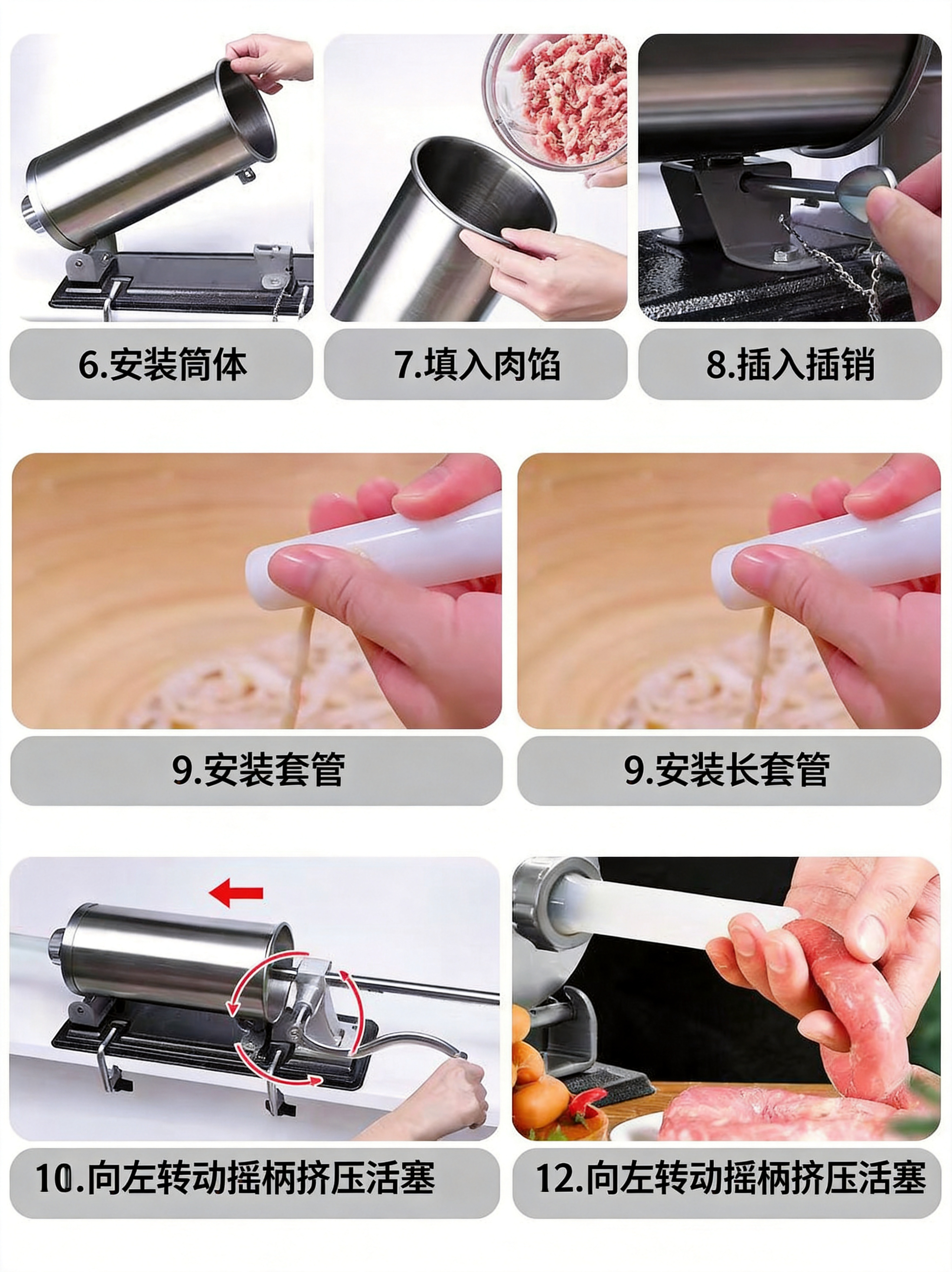 6.安装筒体

7.填入肉馅

8.插入插销

9.安装套管

9.安装长套管

10.向左转动摇柄挤压活塞

12.向左转动摇柄挤压活塞