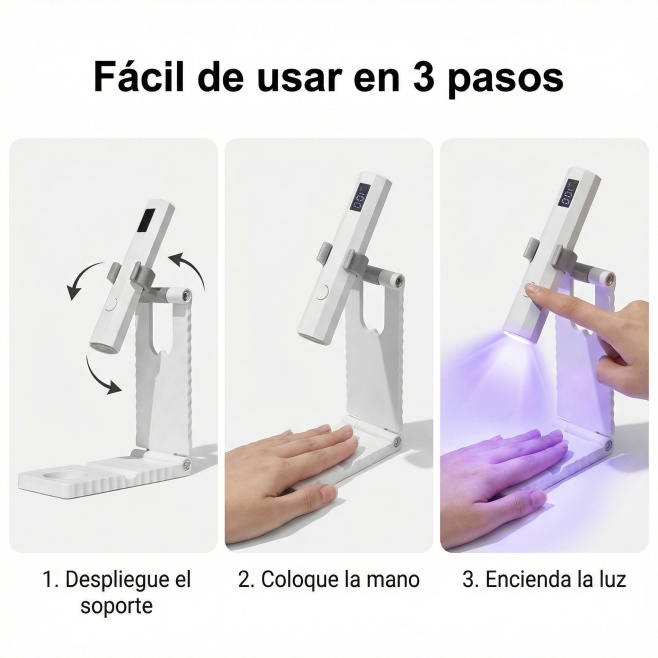 Fácil de usar en 3 pasos

1. Despliegue el soporte

2. Coloque la mano

3. Encienda la luz