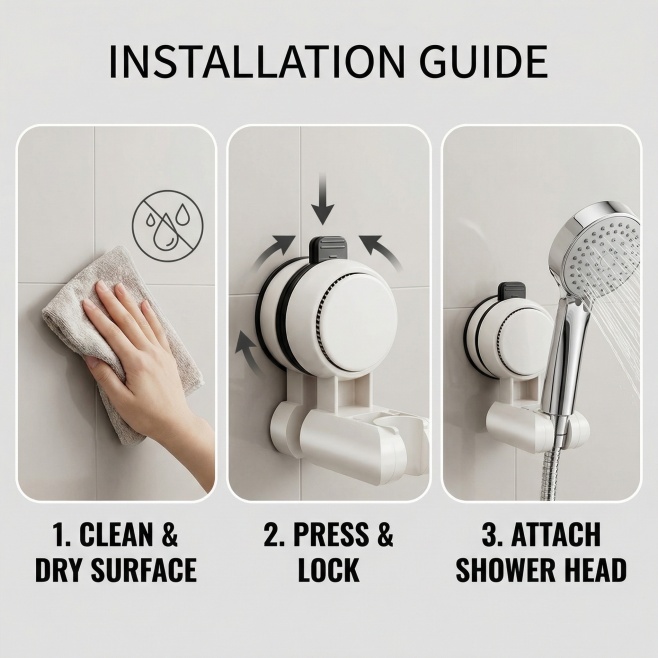 INSTALLATION GUIDE

1. CLEAN & DRY SURFACE

2. PRESS & LOCK

3. ATTACH SHOWER HEAD