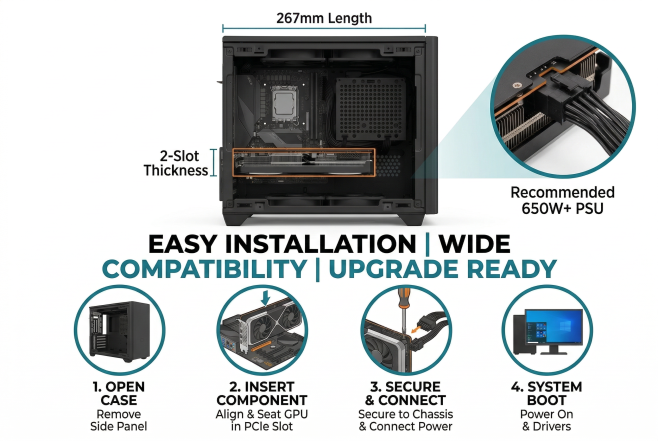 267mm Length

2-Slot Thickness

Recommended 650W+ PSU

EASY INSTALLATION | WIDE COMPATIBILITY | UPGRADE READY

1. OPEN CASE
Remove Side Panel

2. INSERT COMPONENT
Align & Seat GPU in PCIe Slot

3. SECURE & CONNECT
Secure to Chassis & Connect Power

4. SYSTEM BOOT
Power On & Drivers