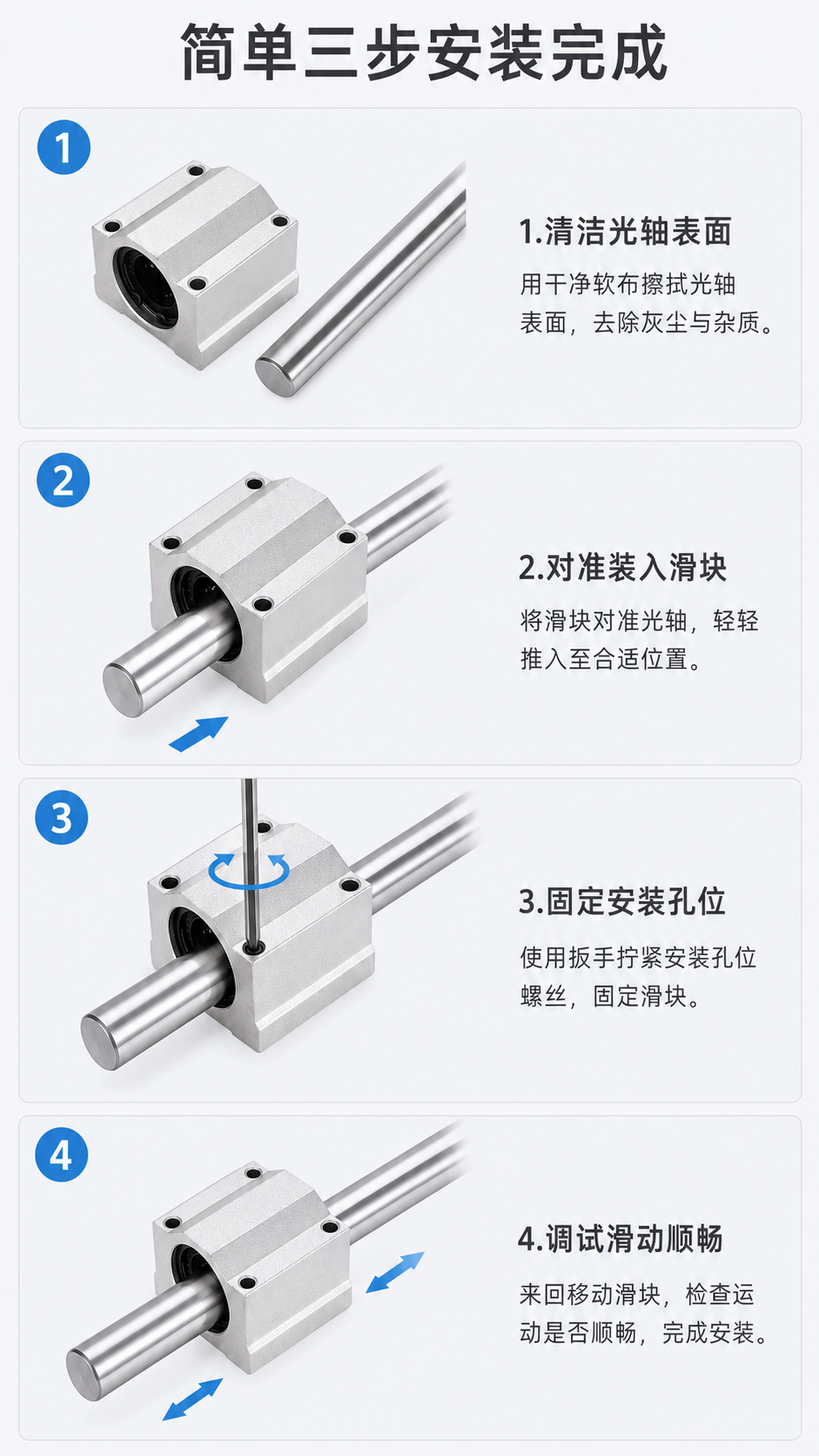 简单三步安装完成

1

1.清洁光轴表面

用干净软布擦拭光轴表面，去除灰尘与杂质。

2

2.对准装入滑块

将滑块对准光轴，轻轻推入至合适位置。

3

3.固定安装孔位

使用扳手拧紧安装孔位螺丝，固定滑块。

4

4.调试滑动顺畅

来回移动滑块，检查运动是否顺畅，完成安装。