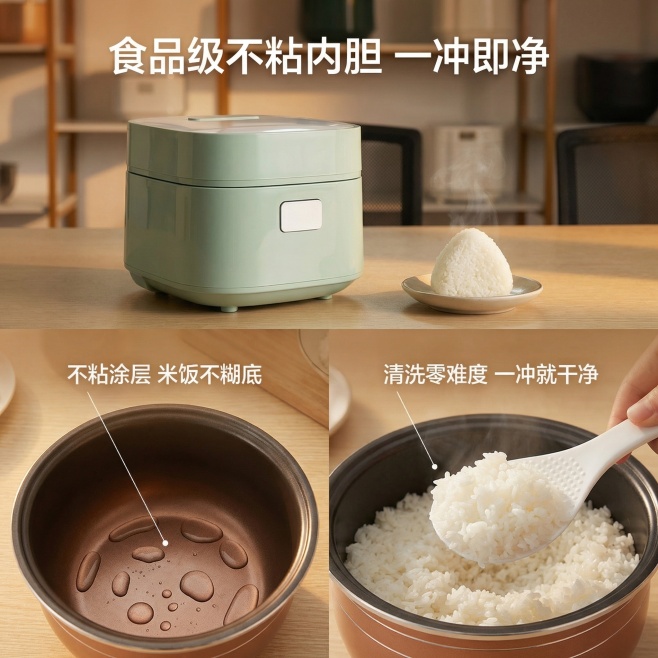 食品级不粘内胆 一冲即净

不粘涂层 米饭不糊底

清洗零难度 一冲就干净