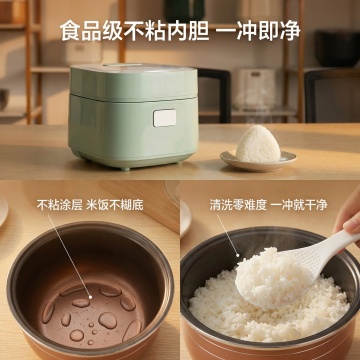 食品级不粘内胆 一冲即净

不粘涂层 米饭不糊底

清洗零难度 一冲就干净