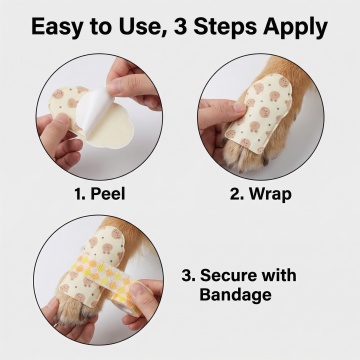 Easy to Use, 3 Steps Apply

1. Peel

2. Wrap

3. Secure with Bandage