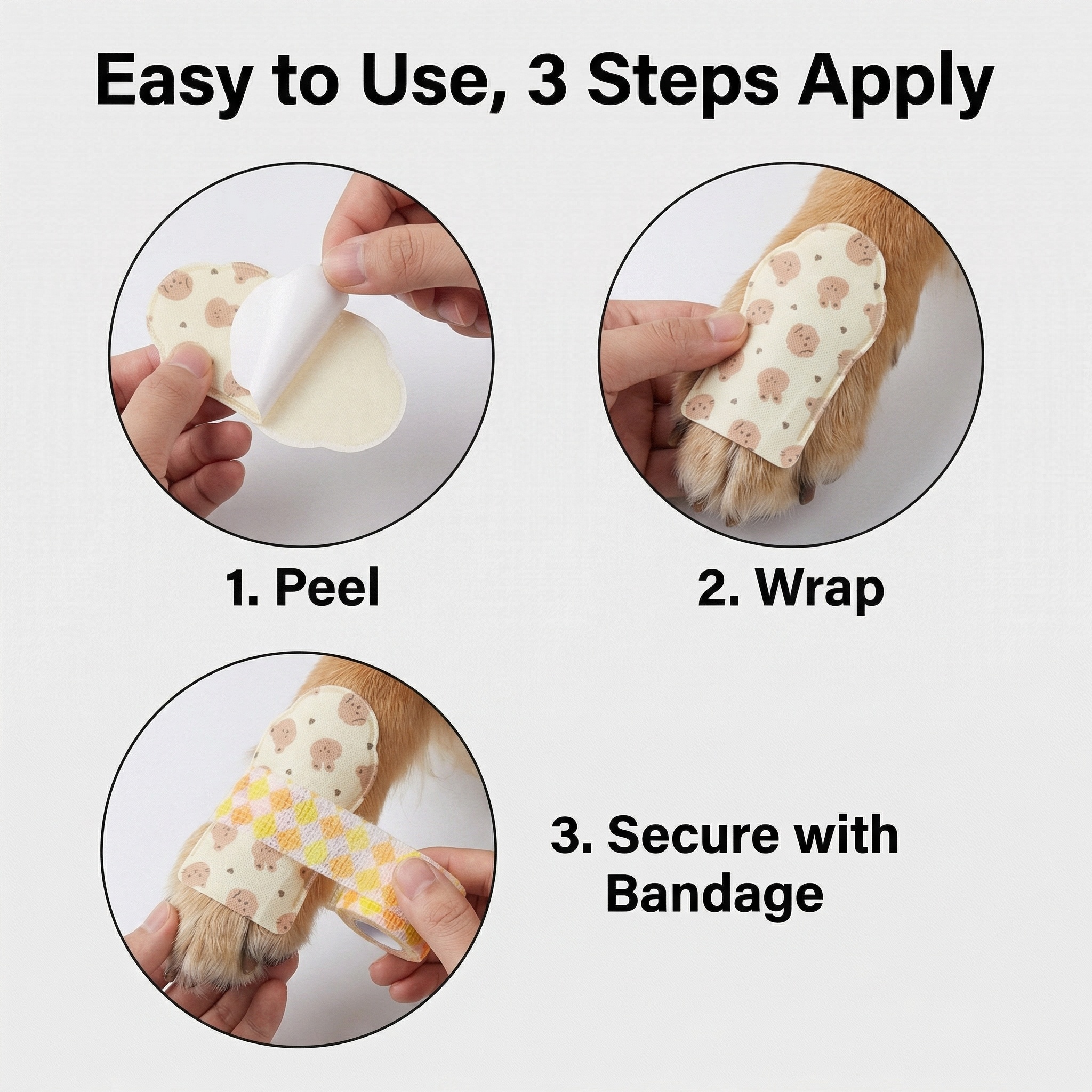 Easy to Use, 3 Steps Apply

1. Peel

2. Wrap

3. Secure with Bandage