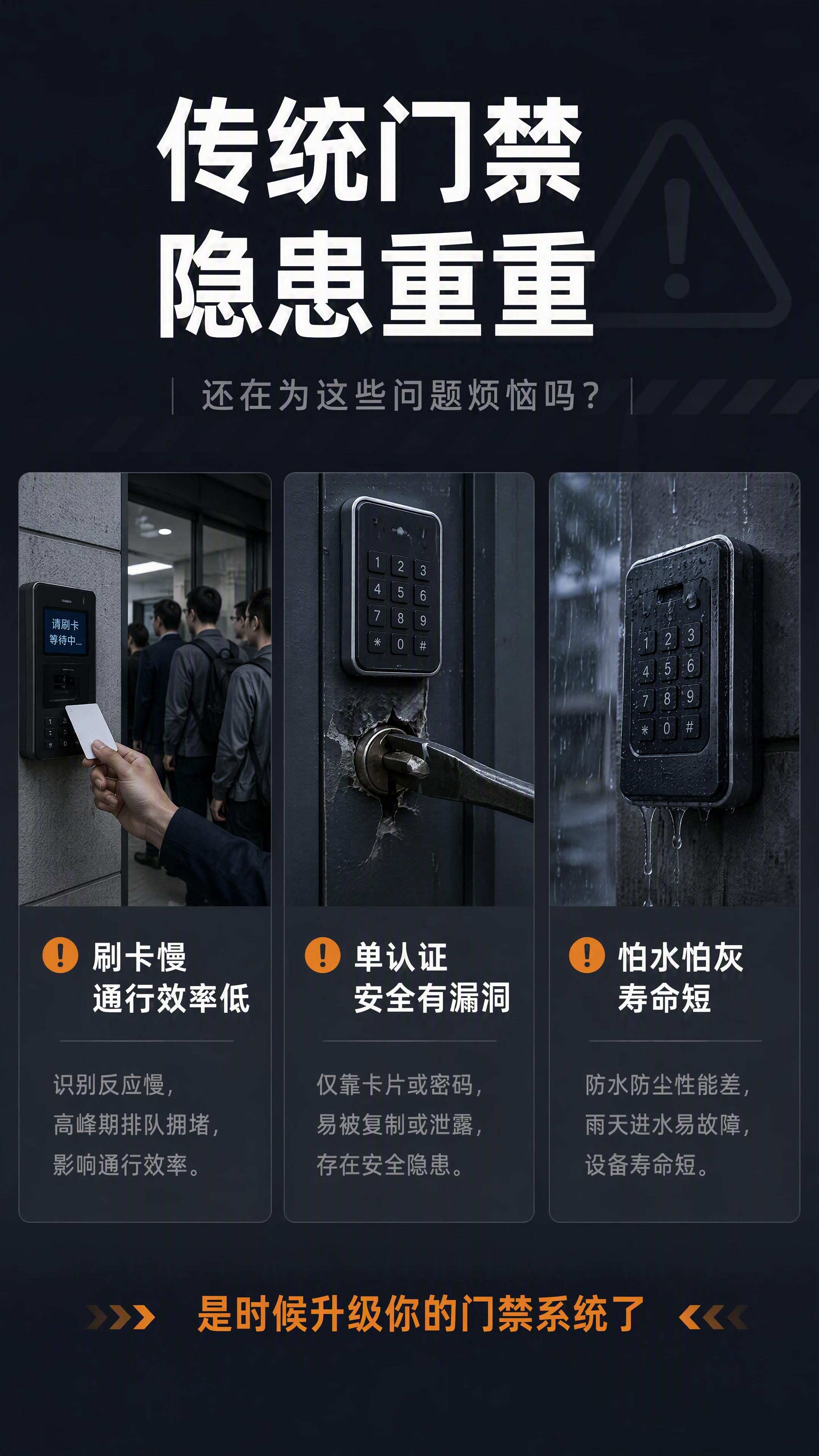 传统门禁
隐患重重

还在为这些问题烦恼吗？

请刷卡
等待中...

1 2 3
4 5 6
7 8 9
* 0 #

1 2 3
4 5 6
7 8 9
* 0 #

刷卡慢
通行效率低

识别反应慢，
高峰期排队拥堵，
影响通行效率。

单认证
安全有漏洞

仅靠卡片或密码，
易被复制或泄露，
存在安全隐患。

怕水怕灰
寿命短

防水防尘性能差，
雨天进水易故障，
设备寿命短。

是时候升级你的门禁系统了