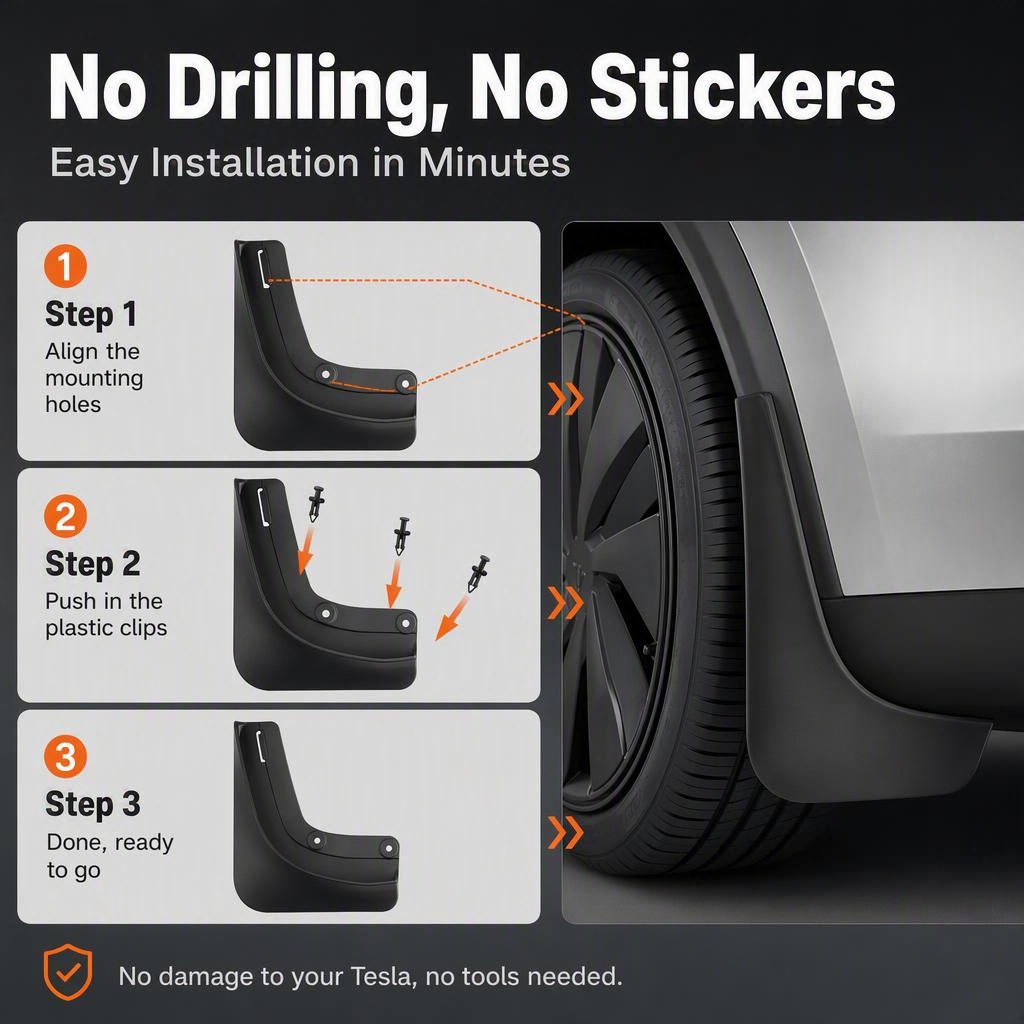 No Drilling, No Stickers
Easy Installation in Minutes

1
Step 1
Align the mounting holes

2
Step 2
Push in the plastic clips

3
Step 3
Done, ready to go

No damage to your Tesla, no tools needed.