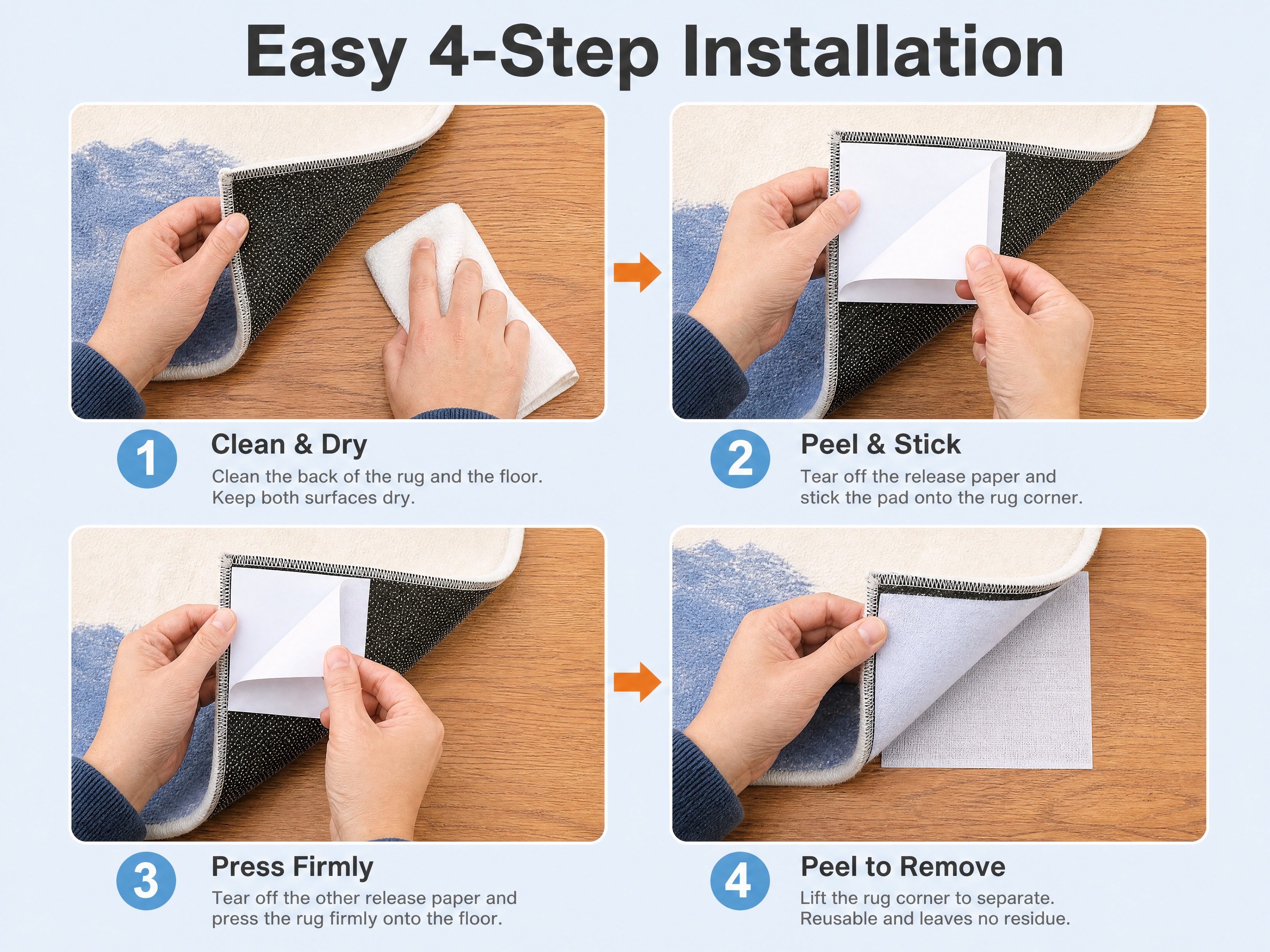 Easy 4-Step Installation

1

Clean & Dry

Clean the back of the rug and the floor. Keep both surfaces dry.

2

Peel & Stick

Tear off the release paper and stick the pad onto the rug corner.

3

Press Firmly

Tear off the other release paper and press the rug firmly onto the floor.

4

Peel to Remove

Lift the rug corner to separate. Reusable and leaves no residue.