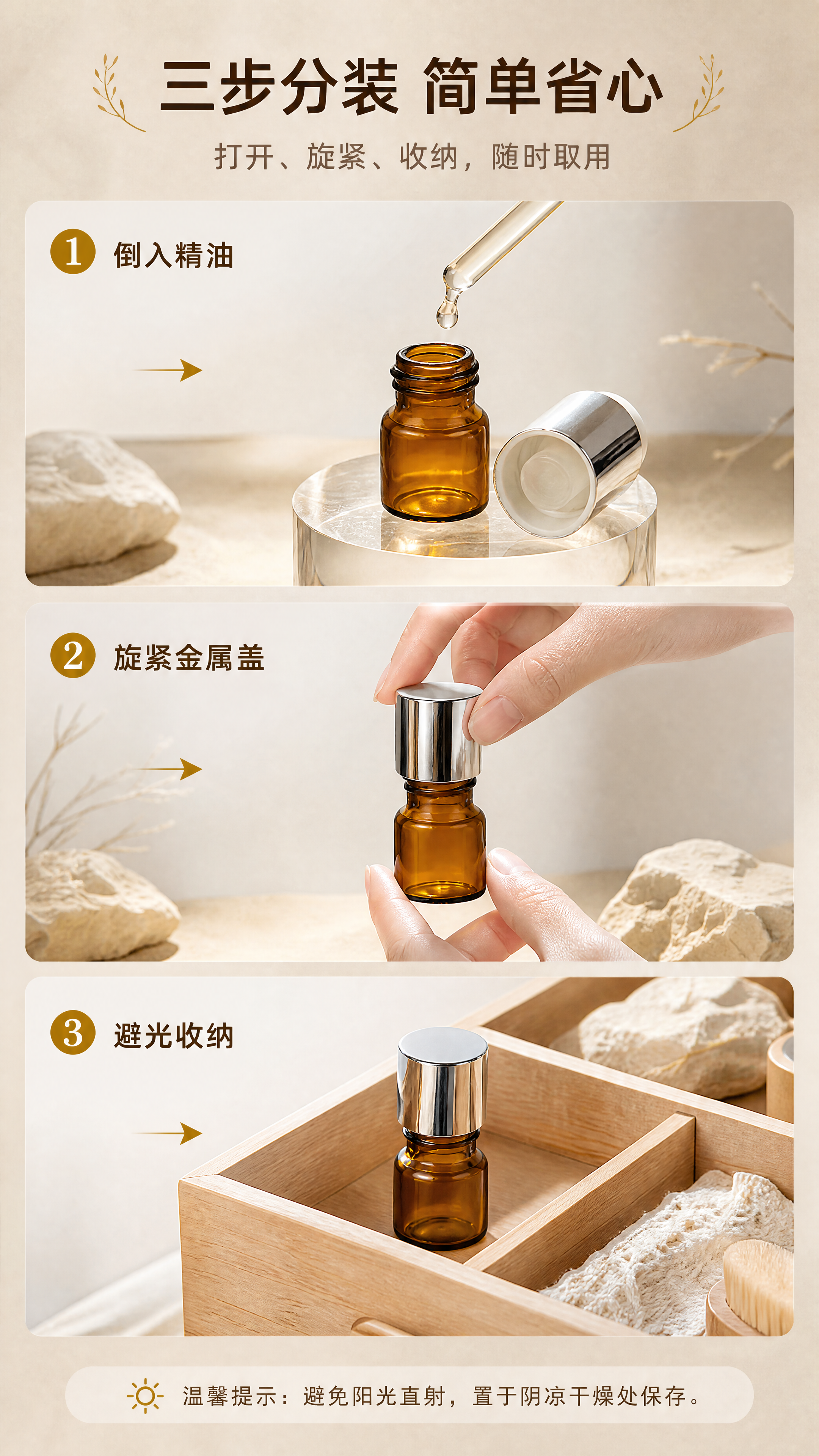 三步分装 简单省心

打开、旋紧、收纳，随时取用

1 倒入精油

2 旋紧金属盖

3 避光收纳

温馨提示：避免阳光直射，置于阴凉干燥处保存。