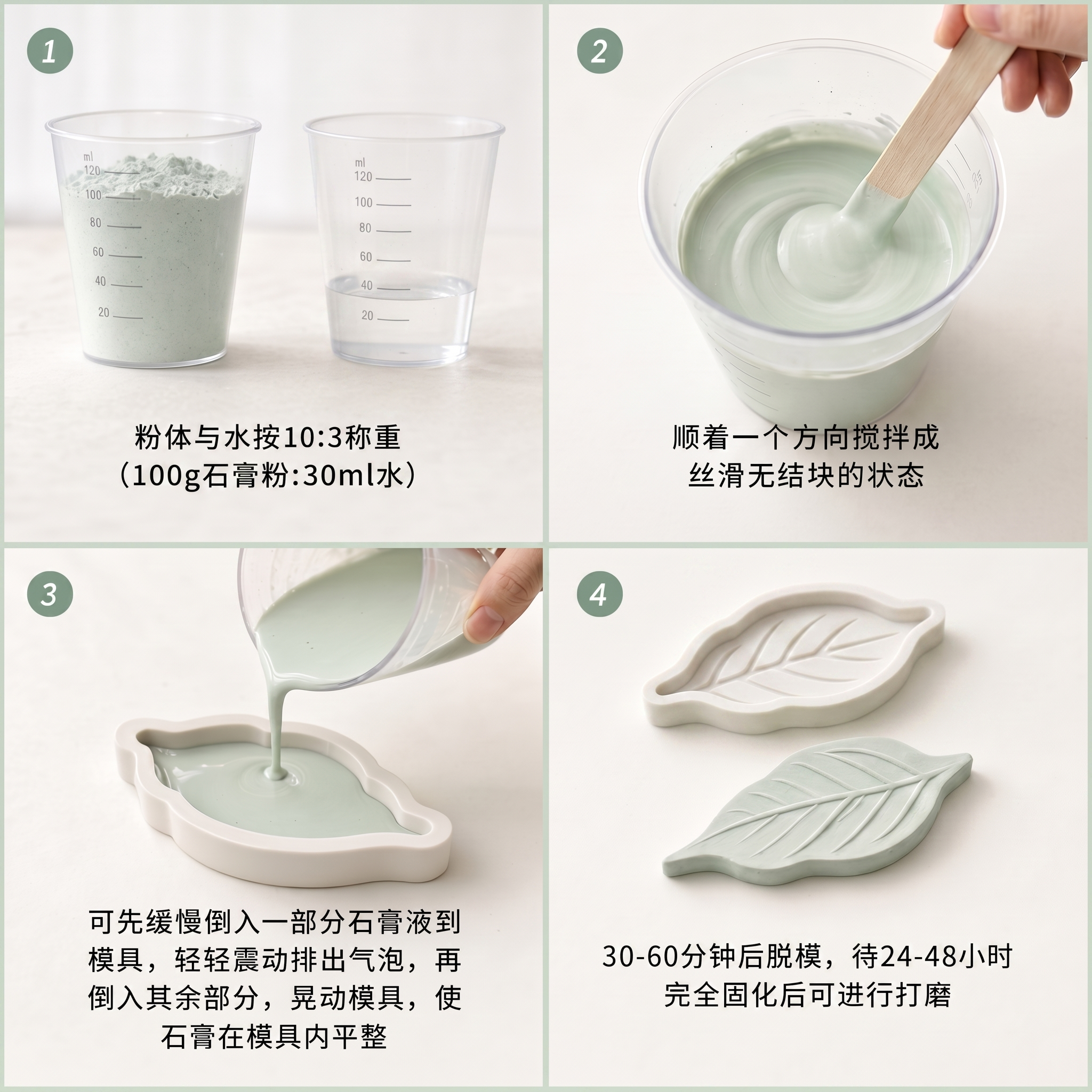 1

ml
120
100
80
60
40
20

ml
120
100
80
60
40
20

粉体与水按10:3称重
（100g石膏粉:30ml水）

2

顺着一个方向搅拌成
丝滑无结块的状态

3

可先缓慢倒入一部分石膏液到模具，轻轻震动排出气泡，再倒入其余部分，晃动模具，使石膏在模具内平整

4

30-60分钟后脱模，待24-48小时
完全固化后可进行打磨