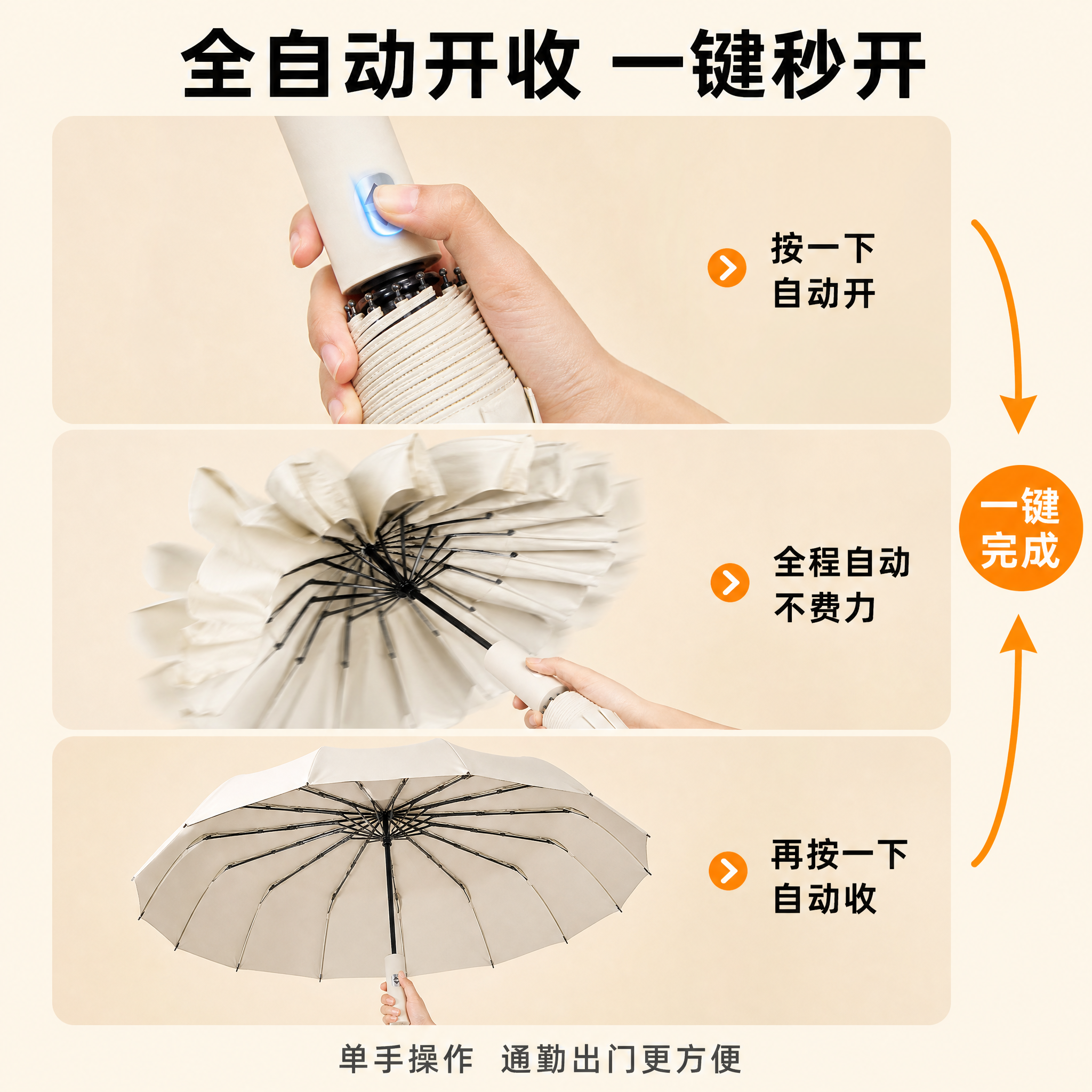 全自动开收 一键秒开

按一下
自动开

全程自动
不费力

再按一下
自动收

一键
完成

单手操作 通勤出门更方便