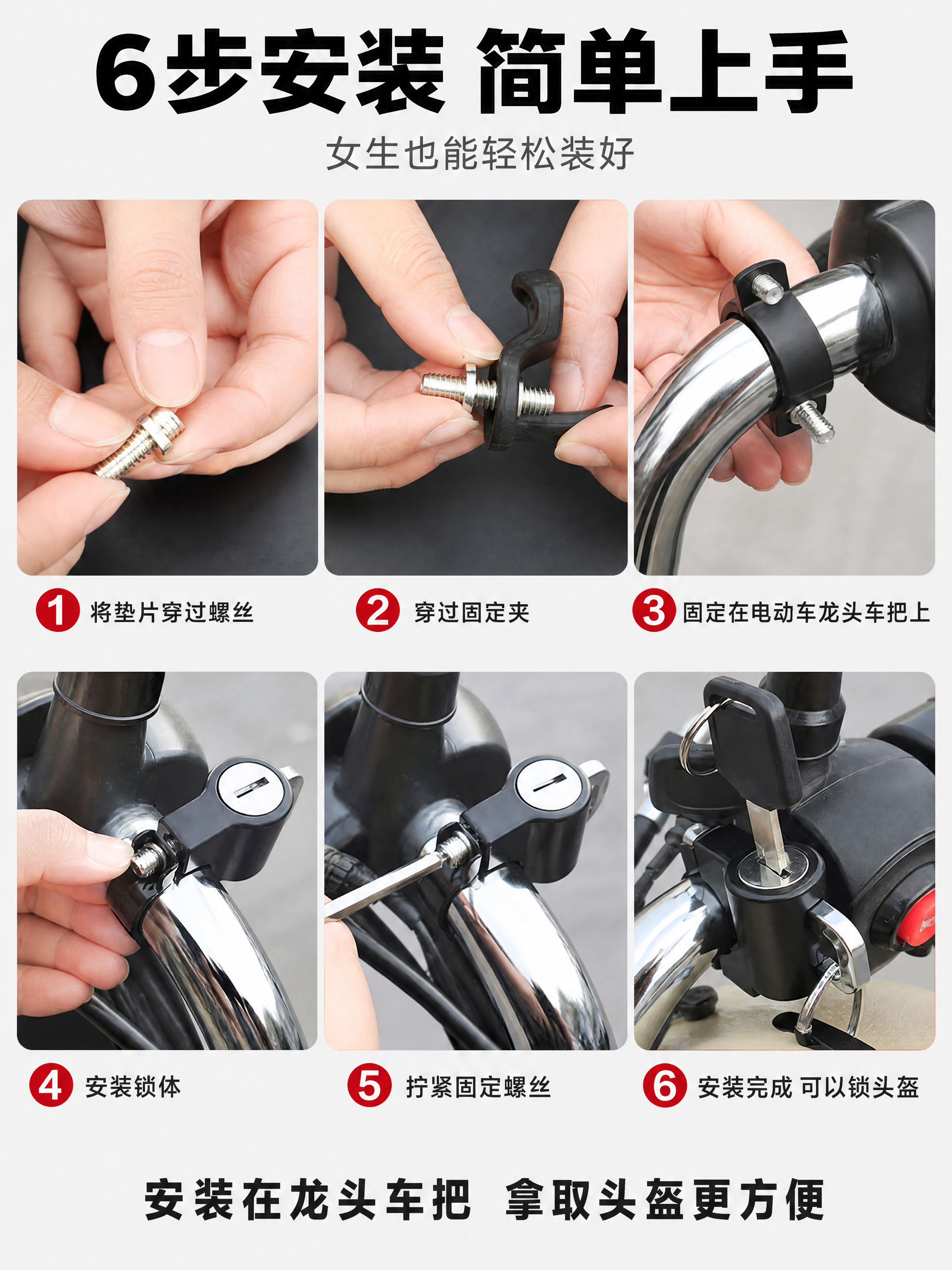 6步安装 简单上手

女生也能轻松装好

1 将垫片穿过螺丝

2 穿过固定夹

3 固定在电动车龙头车把上

4 安装锁体

5 拧紧固定螺丝

6 安装完成 可以锁头盔

安装在龙头车把 拿取头盔更方便