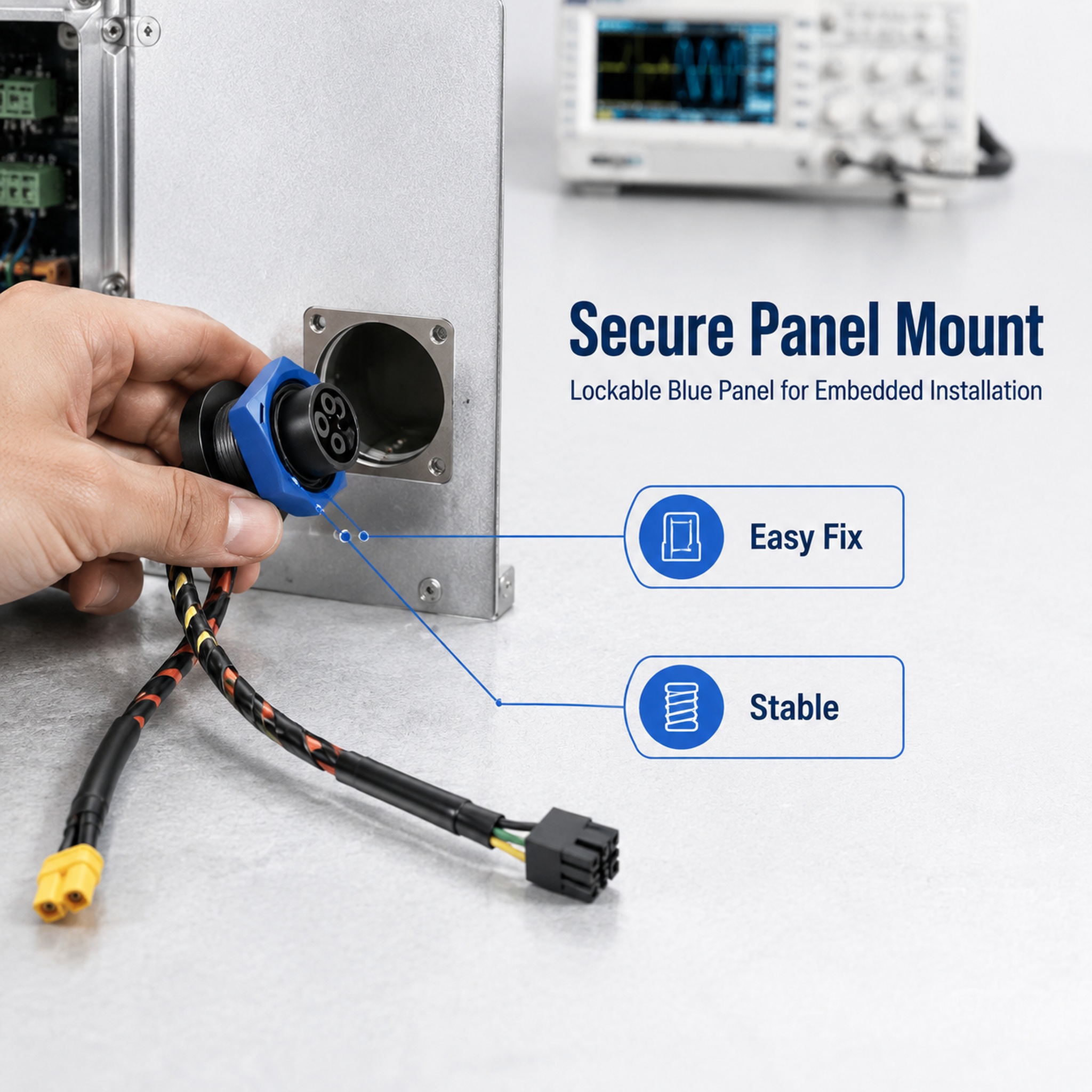 Secure Panel Mount

Lockable Blue Panel for Embedded Installation

Easy Fix

Stable