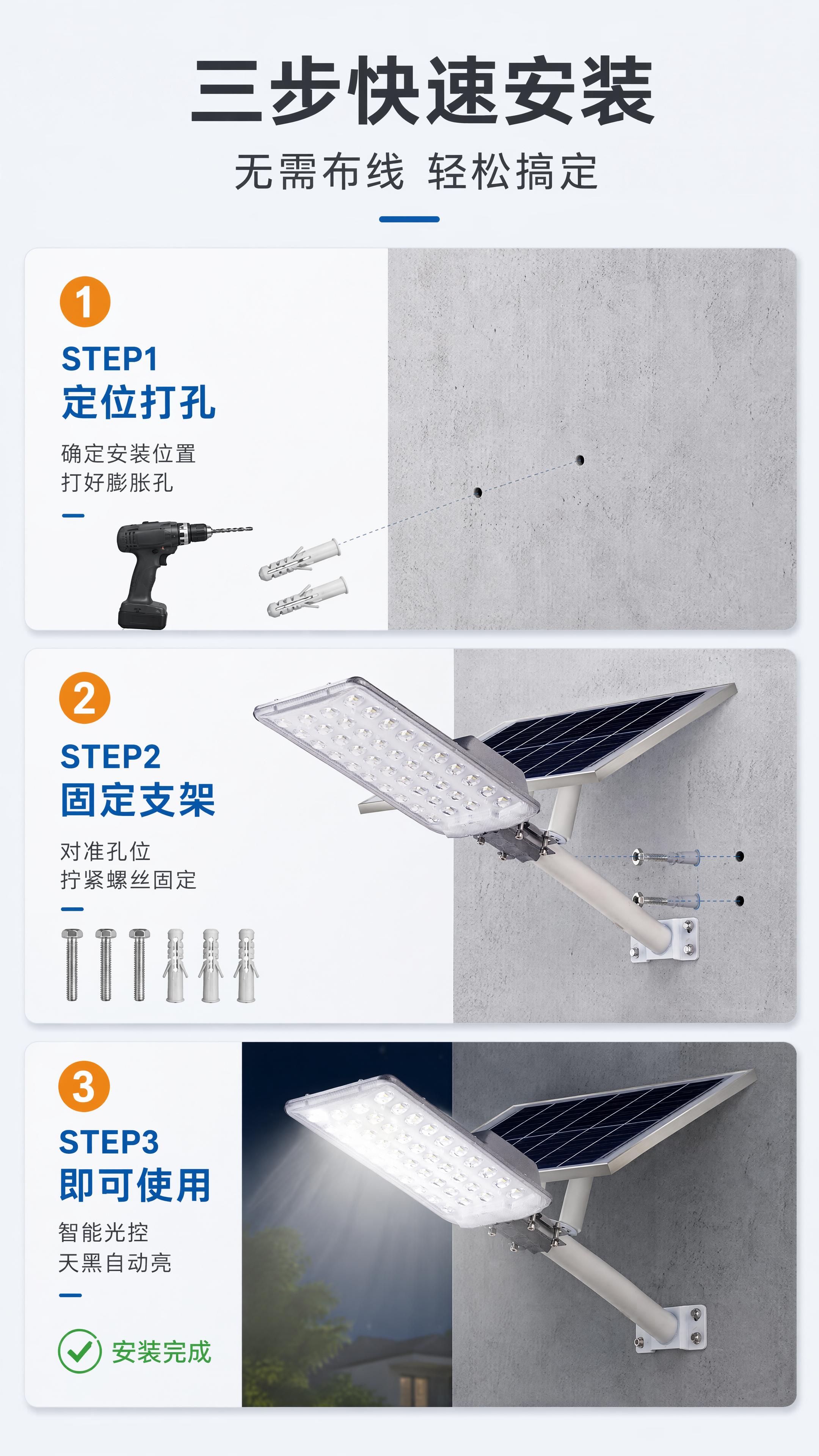 三步快速安装

无需布线 轻松搞定

1

STEP1

定位打孔

确定安装位置
打好膨胀孔

2

STEP2

固定支架

对准孔位
拧紧螺丝固定

3

STEP3

即可使用

智能光控
天黑自动亮

安装完成