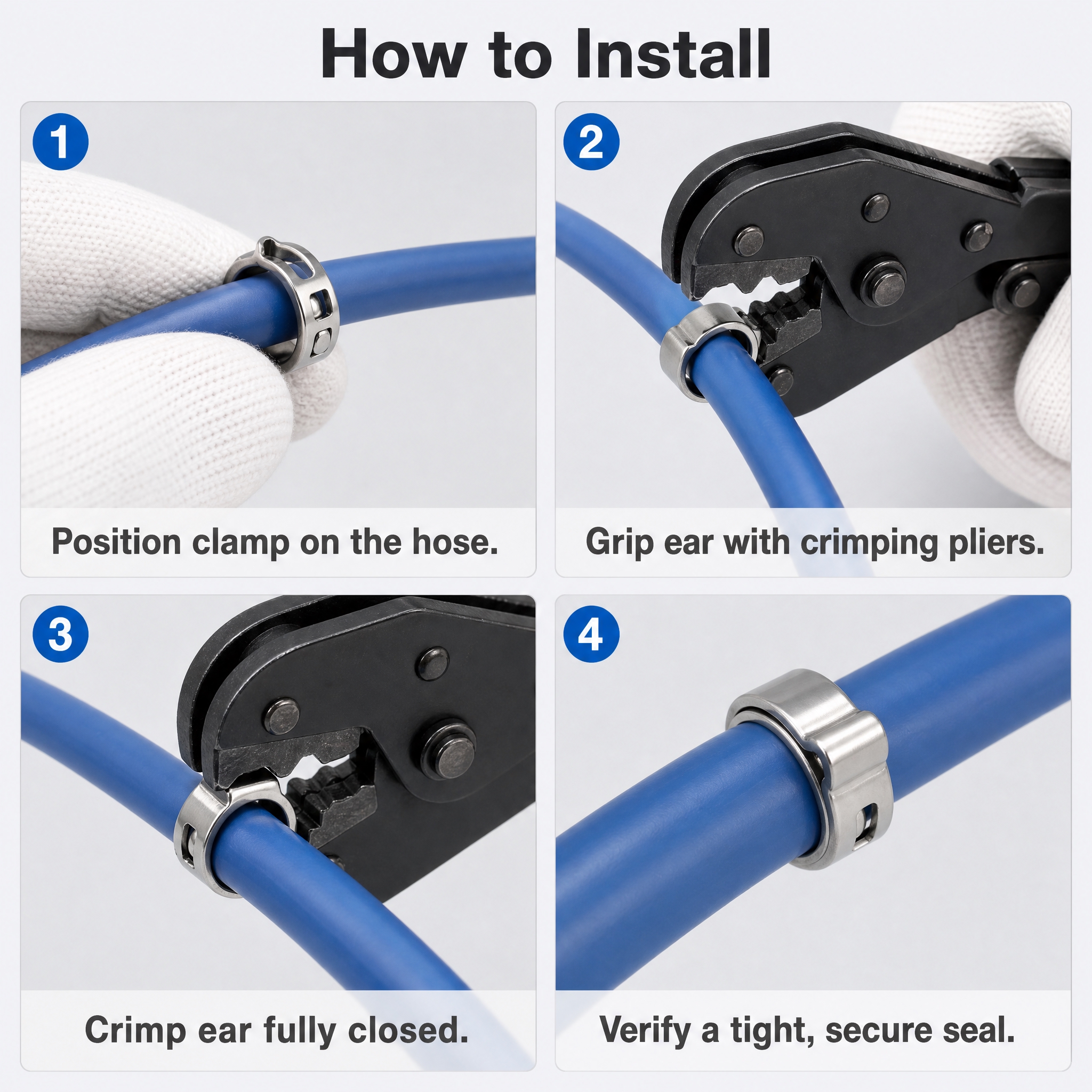 How to Install

1

Position clamp on the hose.

2

Grip ear with crimping pliers.

3

Crimp ear fully closed.

4

Verify a tight, secure seal.