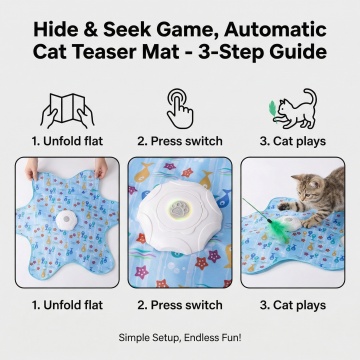 Hide & Seek Game, Automatic Cat Teaser Mat - 3-Step Guide

1. Unfold flat

2. Press switch

3. Cat plays

1. Unfold flat

2. Press switch

3. Cat plays

Simple Setup, Endless Fun!