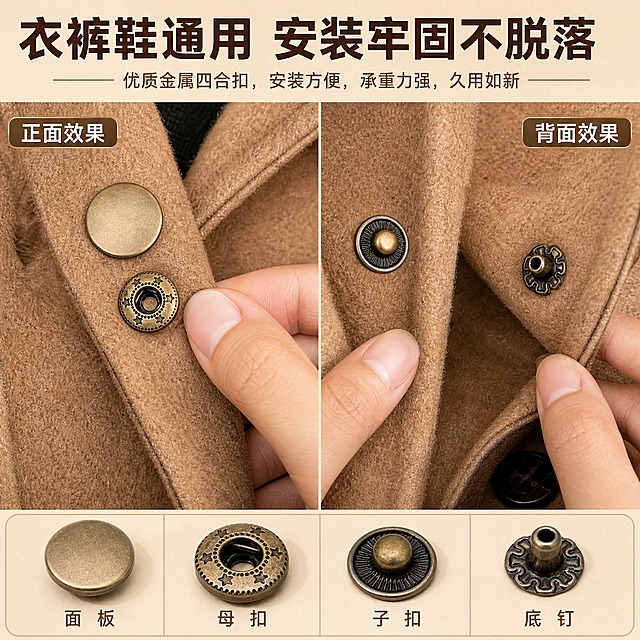 衣裤鞋通用 安装牢固不脱落

优质金属四合扣，安装方便，承重力强，久用如新

正面效果

背面效果

面板

母扣

子扣

底钉