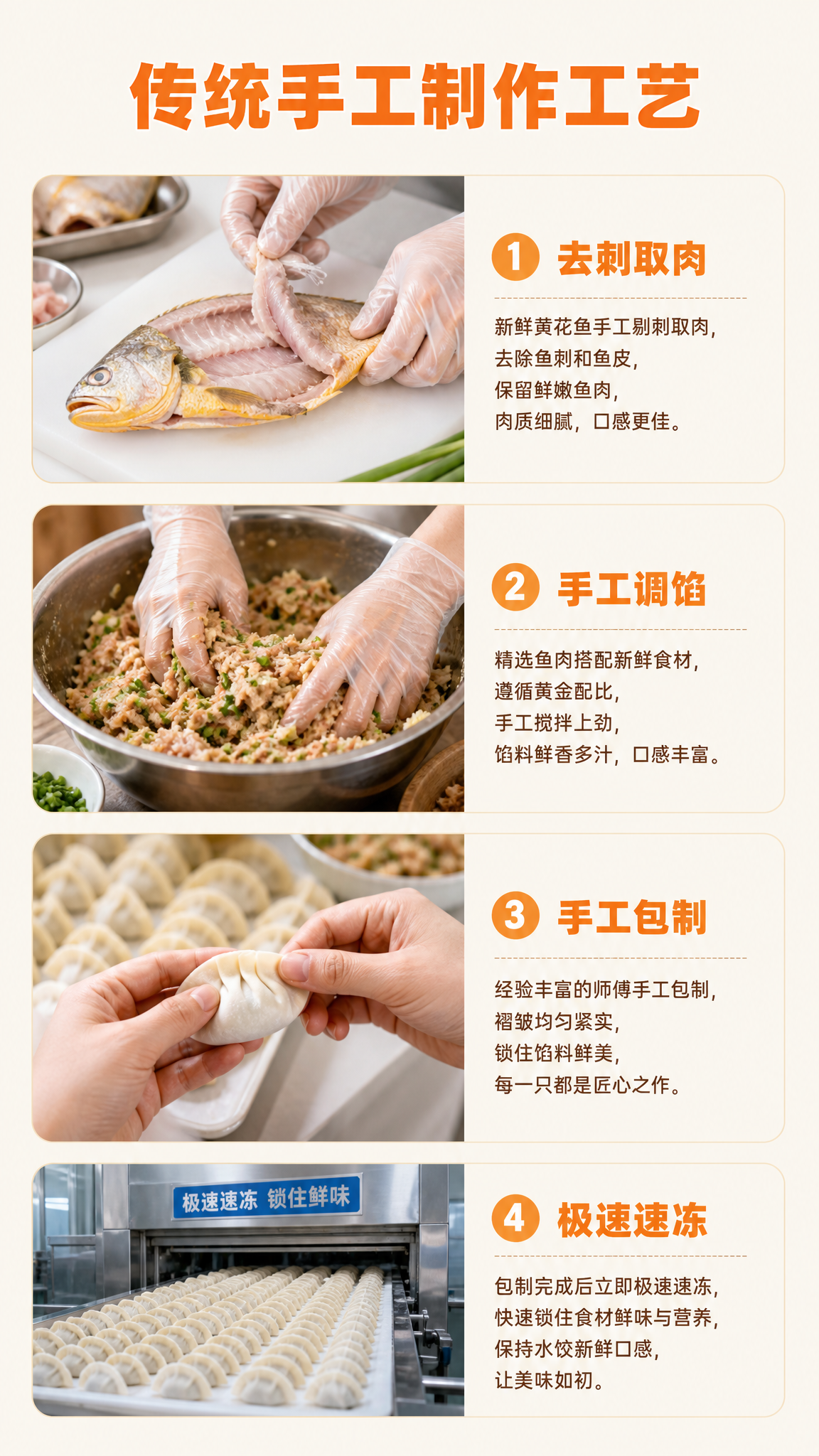 传统手工制作工艺

1 去刺取肉

新鲜黄花鱼手工剔刺取肉，
去除鱼刺和鱼皮，
保留鲜嫩鱼肉，
肉质细腻，口感更佳。

2 手工调馅

精选鱼肉搭配新鲜食材，
遵循黄金配比，
手工搅拌上劲，
馅料鲜香多汁，口感丰富。

3 手工包制

经验丰富的师傅手工包制，
褶皱均匀紧实，
锁住馅料鲜美，
每一只都是匠心之作。

极速速冻 锁住鲜味

4 极速速冻

包制完成后立即极速速冻，
快速锁住食材鲜味与营养，
保持水饺新鲜口感，
让美味如初。