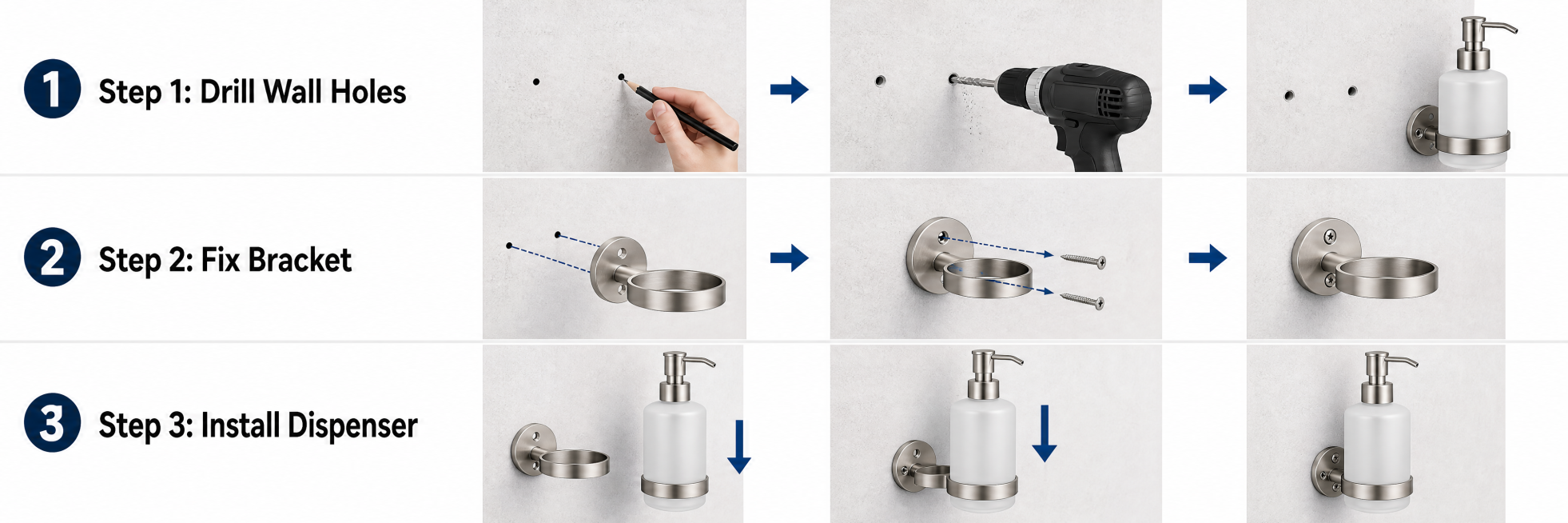 1 Step 1: Drill Wall Holes

2 Step 2: Fix Bracket

3 Step 3: Install Dispenser