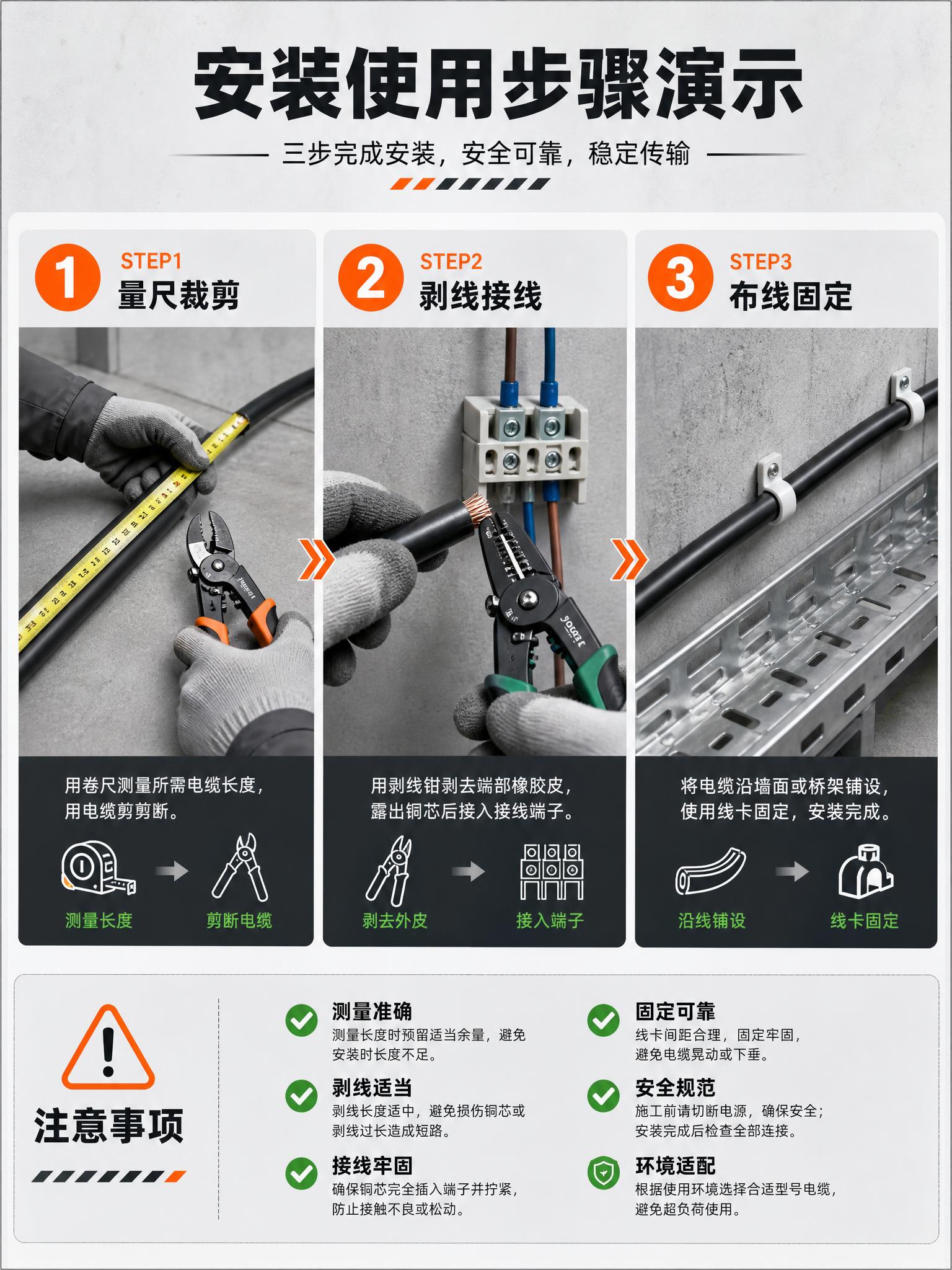 安装使用步骤演示

三步完成安装，安全可靠，稳定传输

1 STEP1
量尺裁剪

用卷尺测量所需电缆长度，用电缆剪剪断。

测量长度 剪断电缆

2 STEP2
剥线接线

用剥线钳剥去端部橡胶皮，露出铜芯后接入接线端子。

剥去外皮 接入端子

3 STEP3
布线固定

将电缆沿墙面或桥架铺设，使用线卡固定，安装完成。

沿线铺设 线卡固定

注意事项

测量准确
测量长度时预留适当余量，避免安装时长度不足。

剥线适当
剥线长度适中，避免损伤铜芯或剥线过长造成短路。

接线牢固
确保铜芯完全插入端子并拧紧，防止接触不良或松动。

固定可靠
线卡间距合理，固定牢固，避免电缆晃动或下垂。

安全规范
施工前请切断电源，确保安全；安装完成后检查全部连接。

环境适配
根据使用环境选择合适型号电缆，避免超负荷使用。