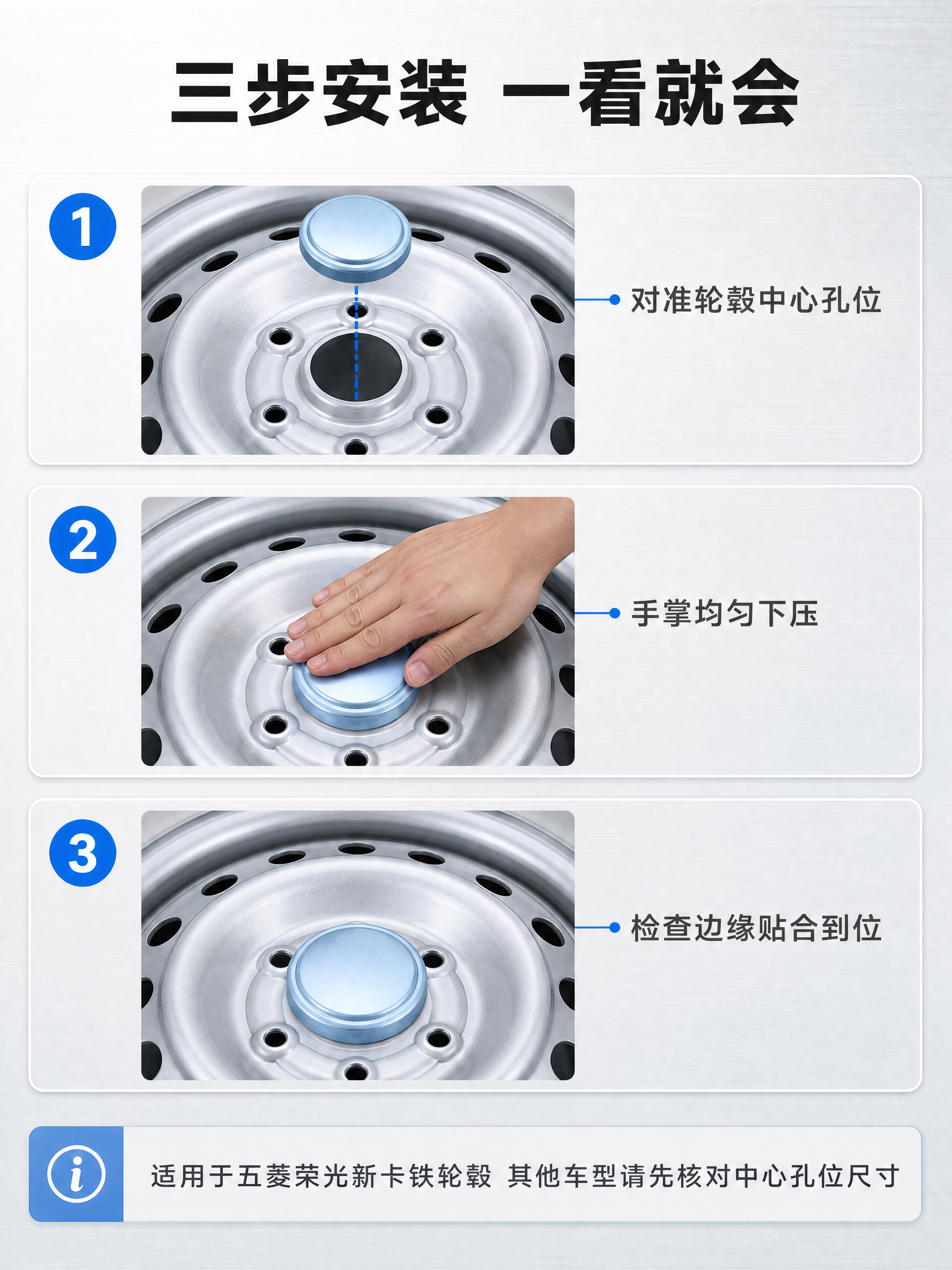 三步安装 一看就会

1

对准轮毂中心孔位

2

手掌均匀下压

3

检查边缘贴合到位

i

适用于五菱荣光新卡铁轮毂 其他车型请先核对中心孔位尺寸