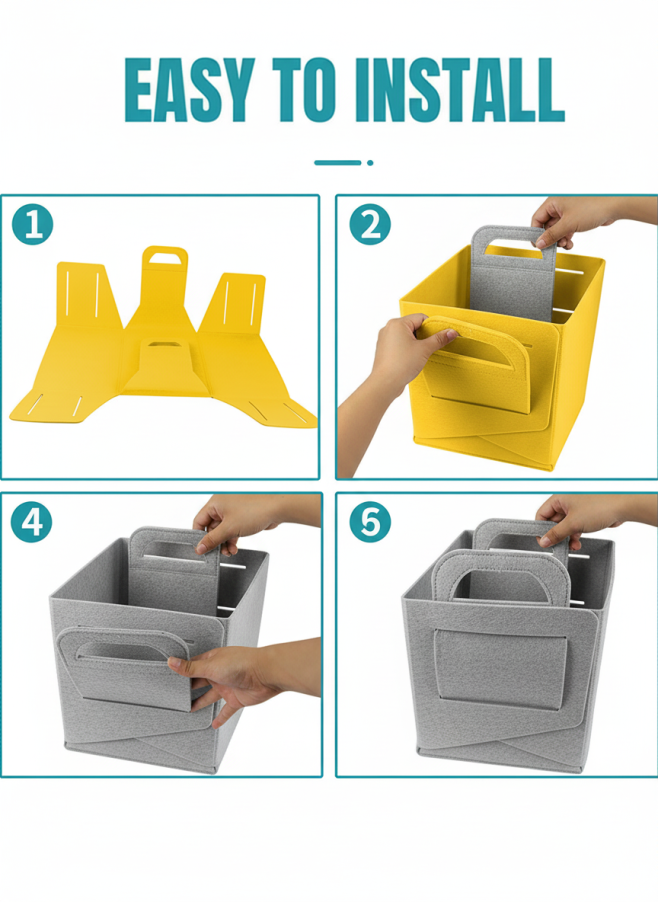 EASY TO INSTALL

1

2

4

5