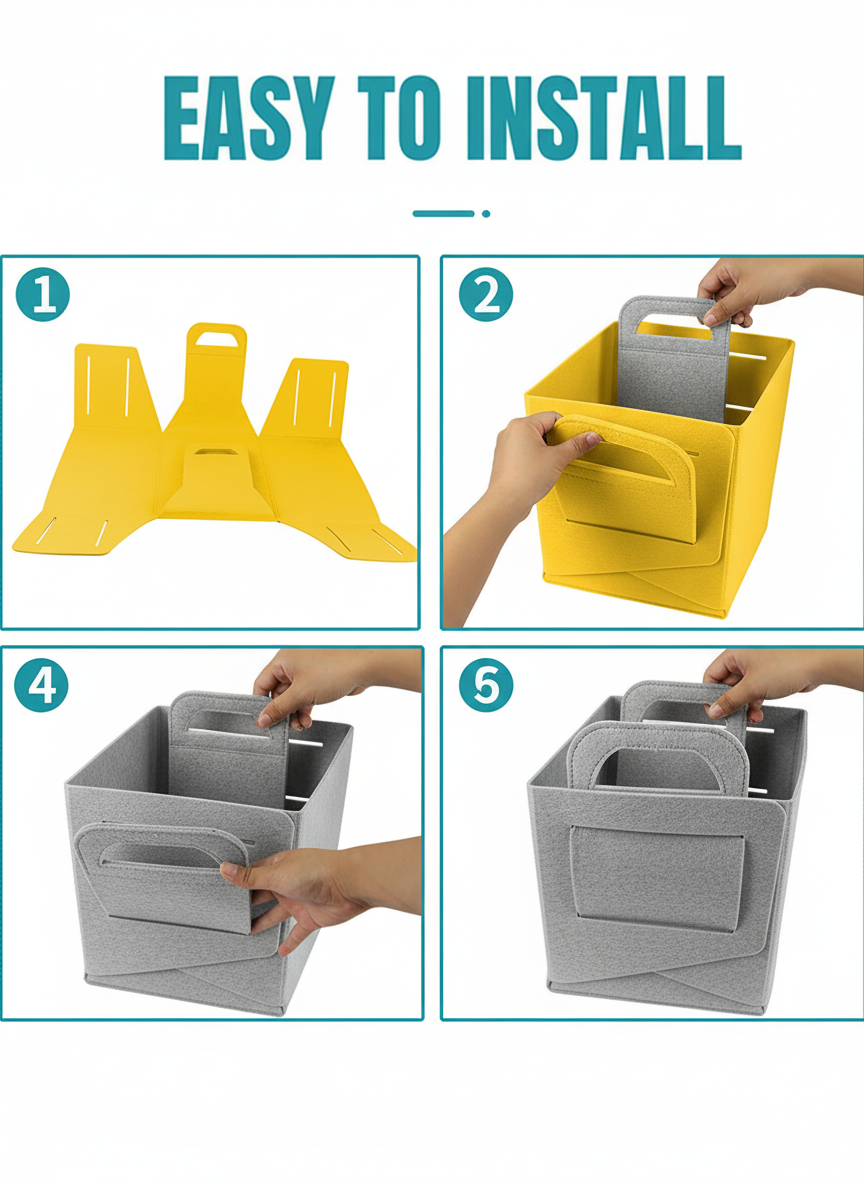 EASY TO INSTALL

1

2

4

5