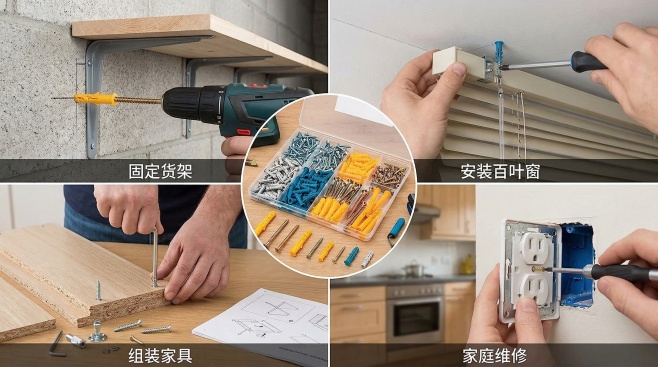 固定货架

安装百叶窗

组装家具

家庭维修