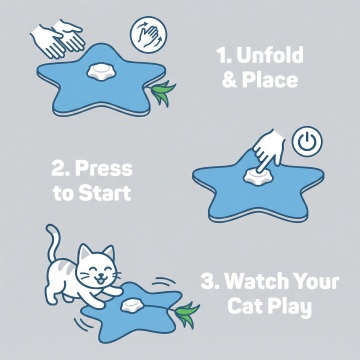 1. Unfold & Place

2. Press to Start

3. Watch Your Cat Play