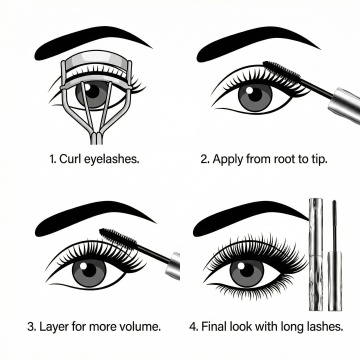 1. Curl eyelashes.

2. Apply from root to tip.

3. Layer for more volume.

4. Final look with long lashes.