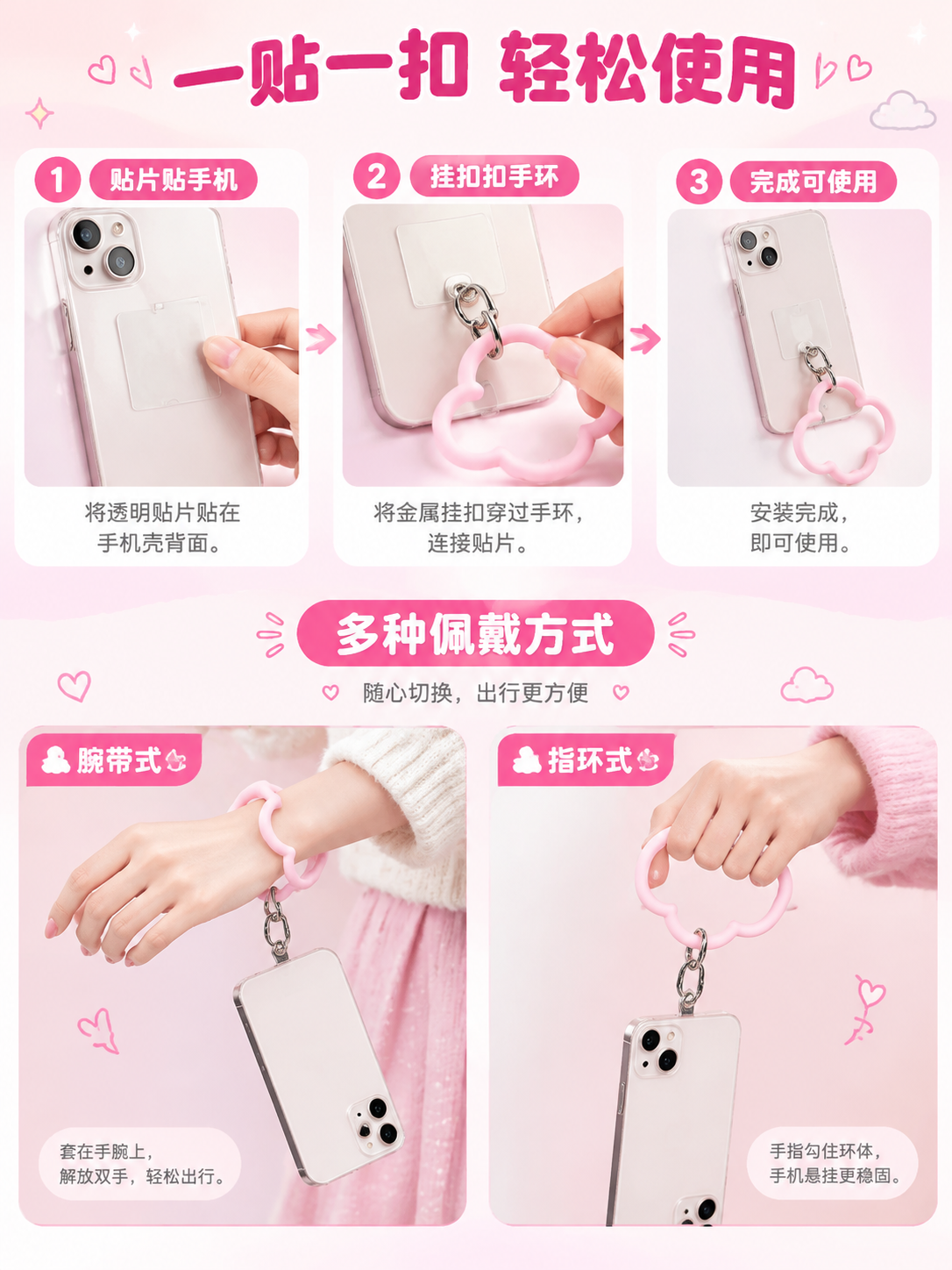 一贴一扣 轻松使用

1 贴片贴手机

将透明贴片贴在手机壳背面。

2 挂扣扣手环

将金属挂扣穿过手环，连接贴片。

3 完成可使用

安装完成，即可使用。

多种佩戴方式

随心切换，出行更方便

腕带式

套在手腕上，解放双手，轻松出行。

指环式

手指勾住环体，手机悬挂更稳固。