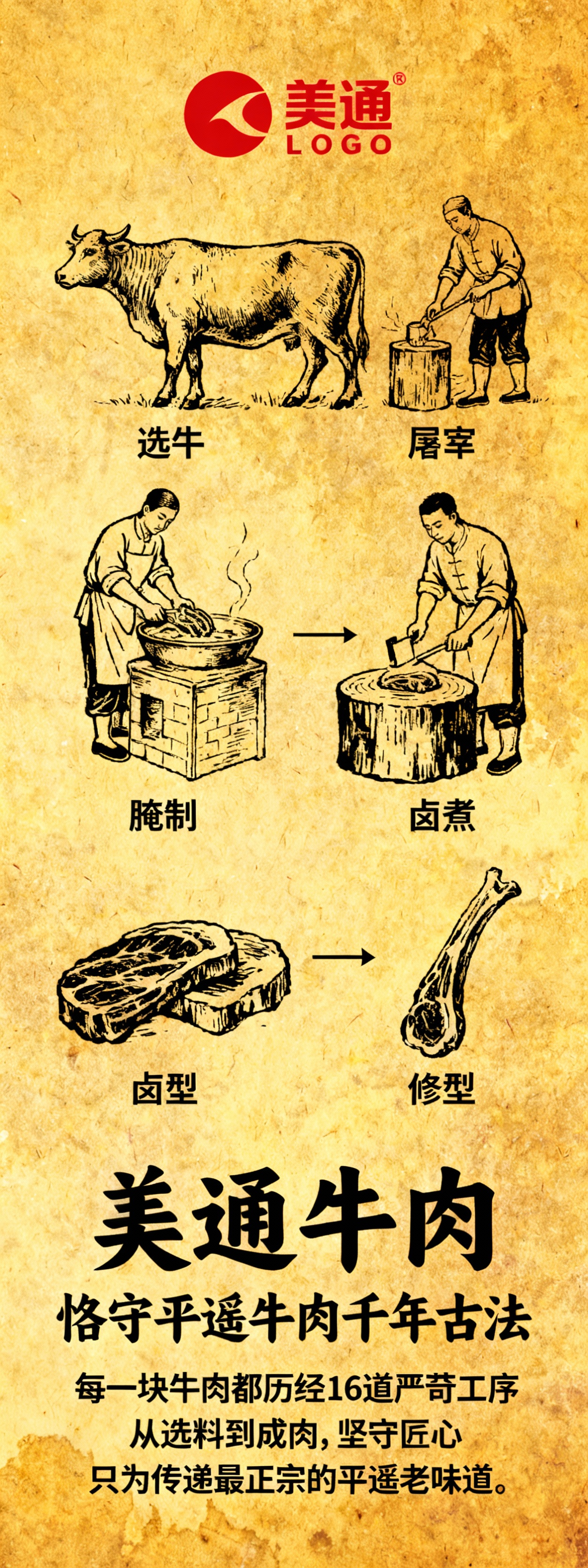 美通®
LOGO

选牛

屠宰

腌制

卤煮

卤型

修型

美通牛肉

恪守平遥牛肉千年古法

每一块牛肉都历经16道严苛工序
从选料到成肉，坚守匠心
只为传递最正宗的平遥老味道。