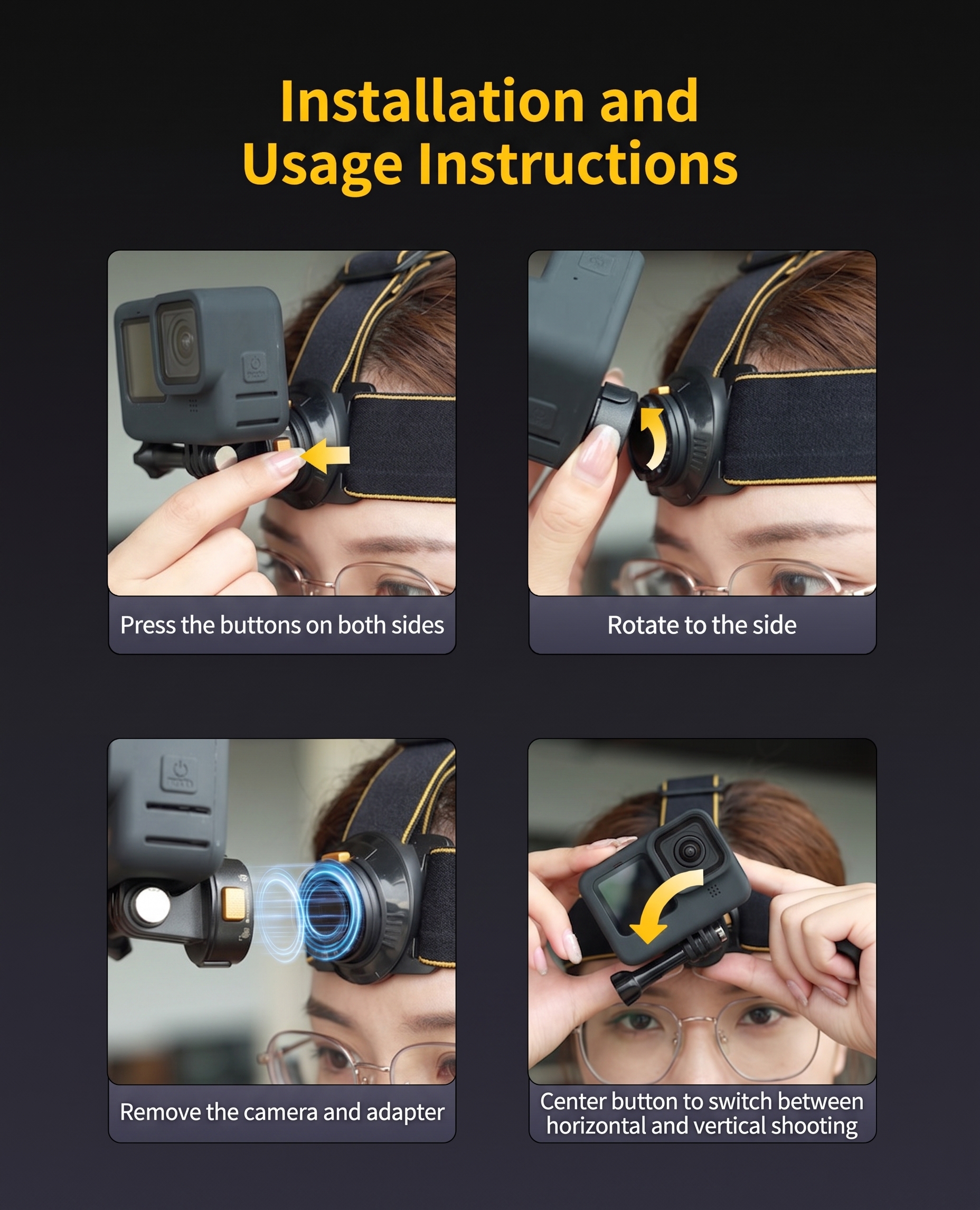 Installation and Usage Instructions

Press the buttons on both sides

Rotate to the side

Remove the camera and adapter

Center button to switch between horizontal and vertical shooting