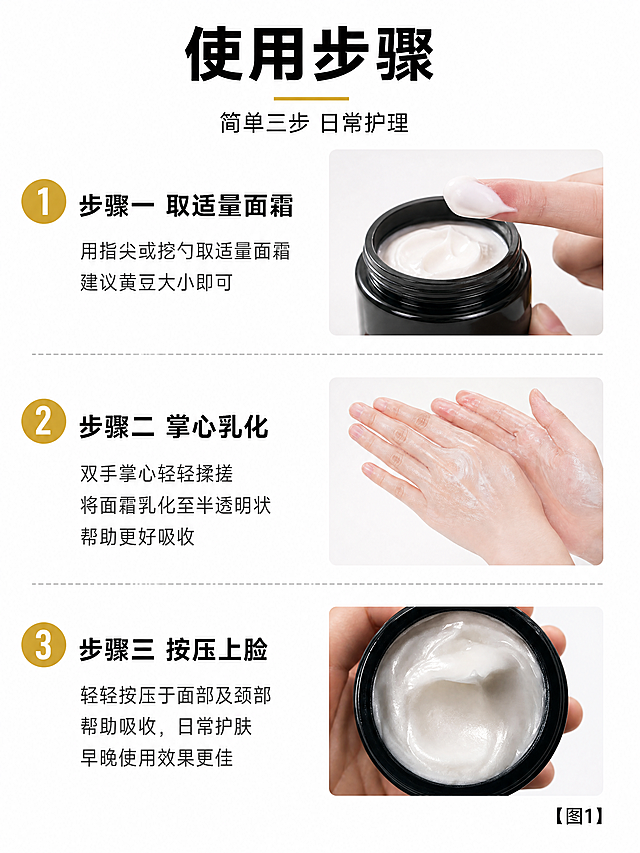 使用步骤

简单三步 日常护理

1 步骤一 取适量面霜

用指尖或挖勺取适量面霜
建议黄豆大小即可

2 步骤二 掌心乳化

双手掌心轻轻揉搓
将面霜乳化至半透明状
帮助更好吸收

3 步骤三 按压上脸

轻轻按压于面部及颈部
帮助吸收，日常护肤
早晚使用效果更佳

【图1】