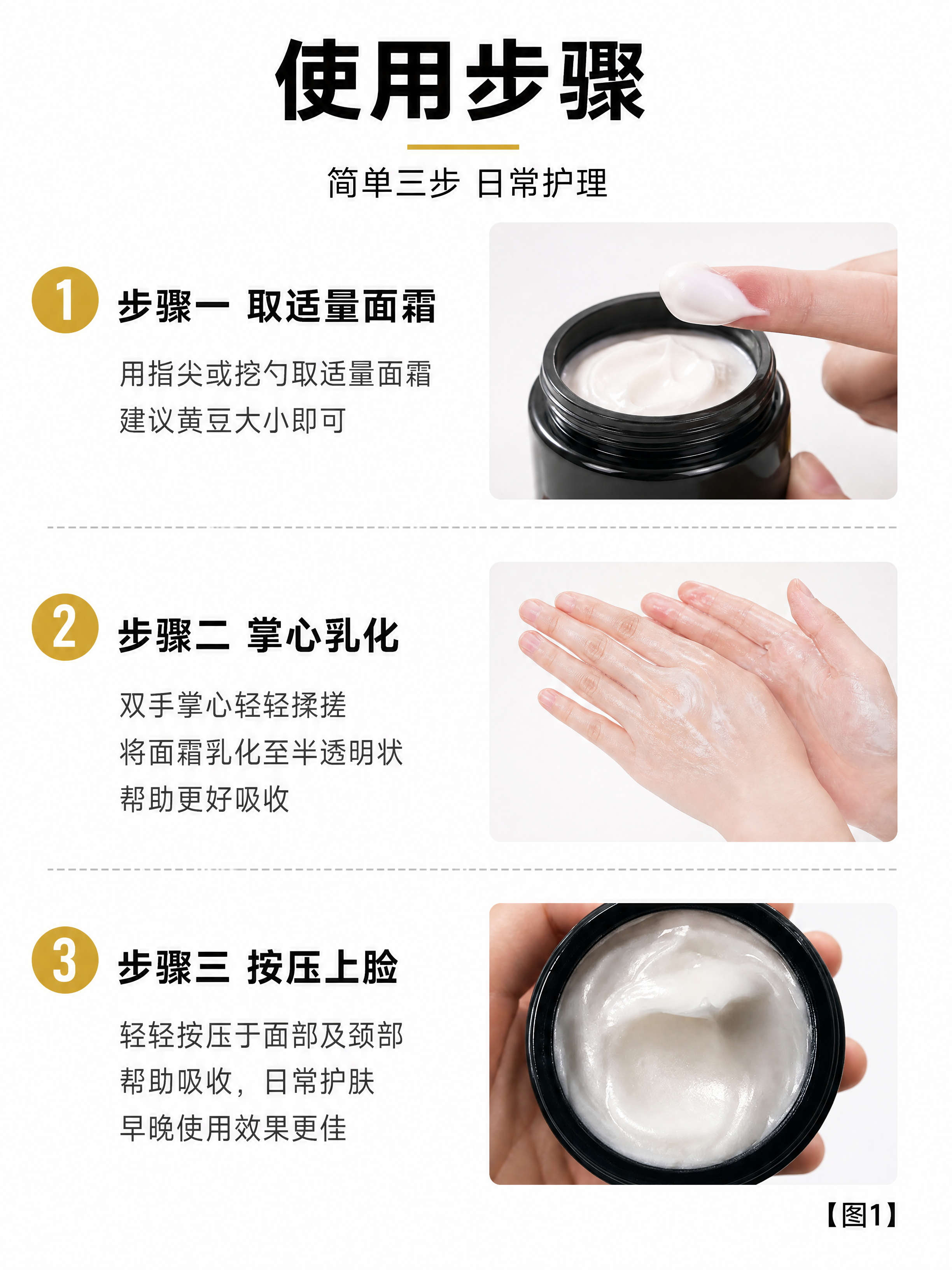 使用步骤

简单三步 日常护理

1 步骤一 取适量面霜

用指尖或挖勺取适量面霜
建议黄豆大小即可

2 步骤二 掌心乳化

双手掌心轻轻揉搓
将面霜乳化至半透明状
帮助更好吸收

3 步骤三 按压上脸

轻轻按压于面部及颈部
帮助吸收，日常护肤
早晚使用效果更佳

【图1】