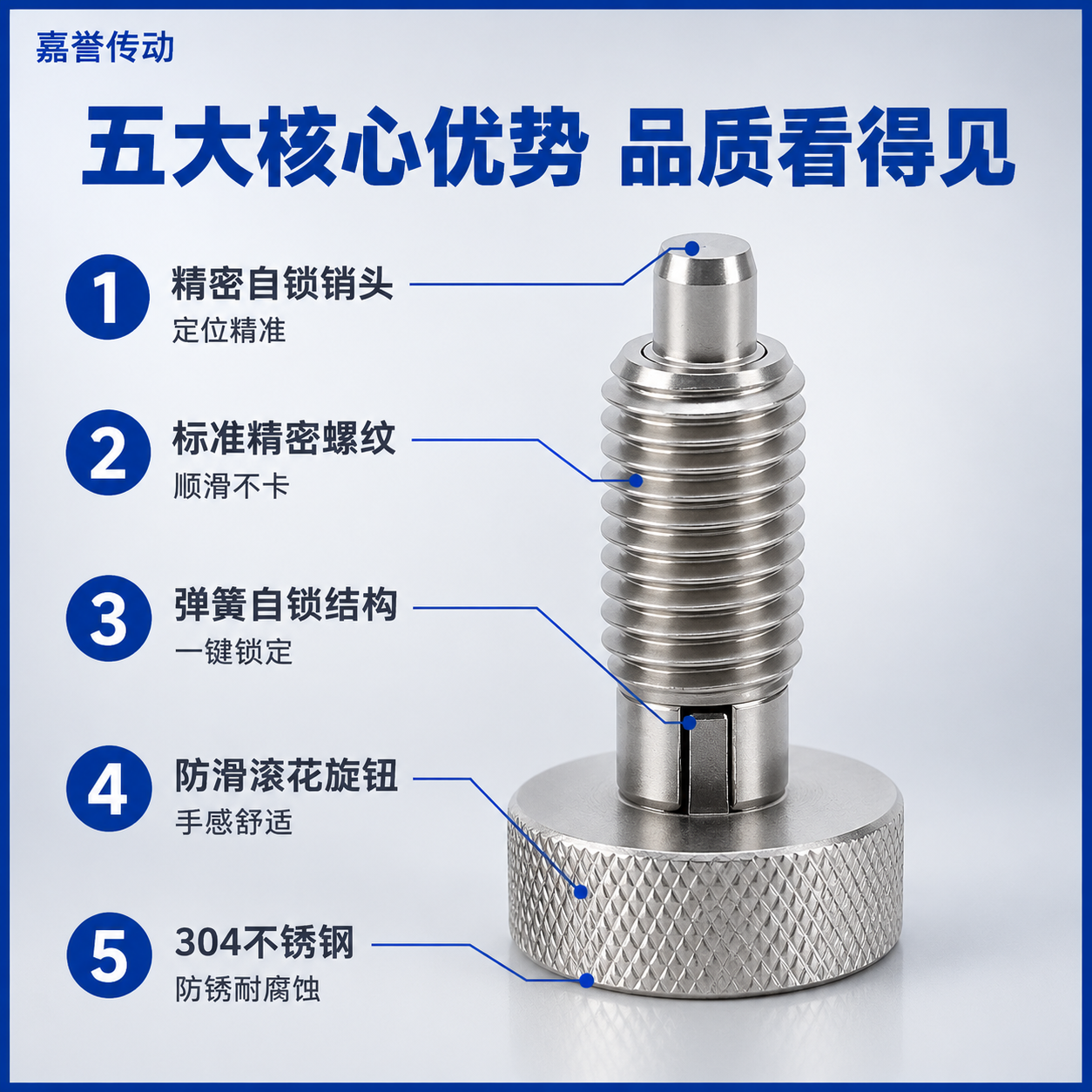 嘉誉传动

五大核心优势 品质看得见

1
精密自锁销头
定位精准

2
标准精密螺纹
顺滑不卡

3
弹簧自锁结构
一键锁定

4
防滑滚花旋钮
手感舒适

5
304不锈钢
防锈耐腐蚀