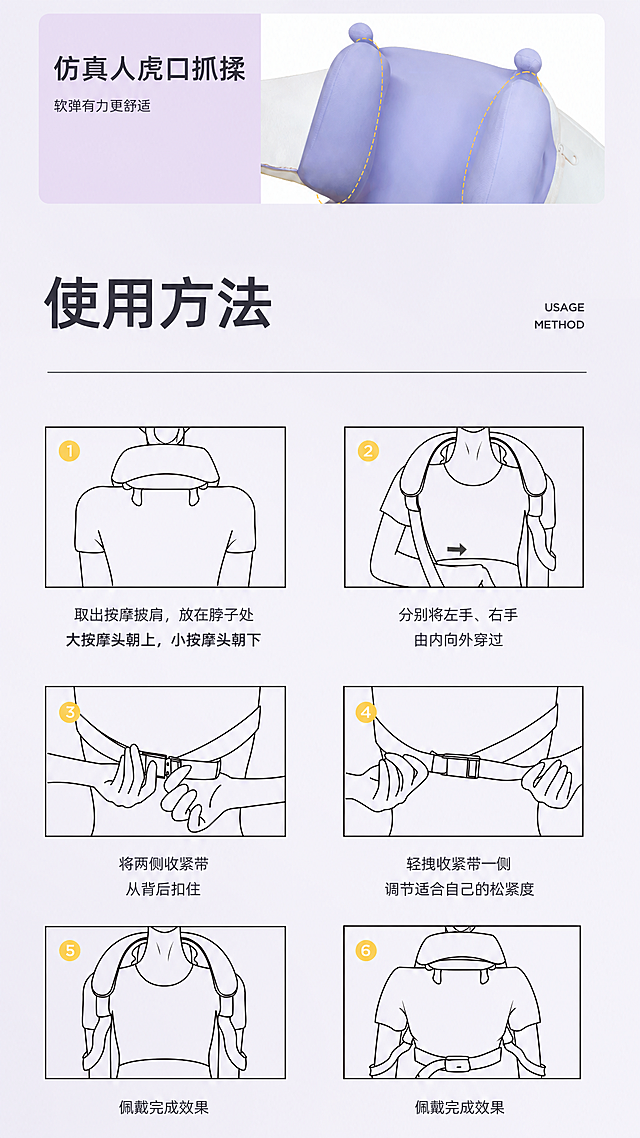 仿真人虎口抓揉

软弹有力更舒适

使用方法

USAGE
METHOD

1

取出按摩披肩，放在脖子处
大按摩头朝上，小按摩头朝下

2

分别将左手、右手
由内向外穿过

3

将两侧收紧带
从背后扣住

4

轻拽收紧带一侧
调节适合自己的松紧度

5

佩戴完成效果

6

佩戴完成效果