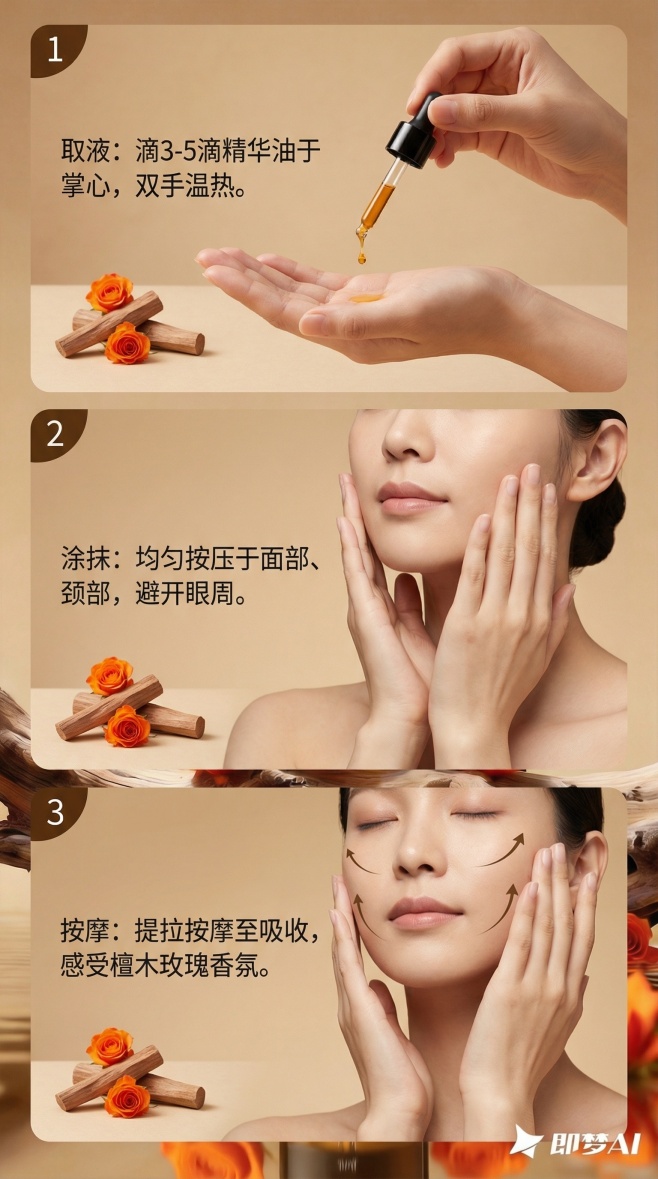 1

取液：滴3-5滴精华油于掌心，双手温热。

2

涂抹：均匀按压于面部、颈部，避开眼周。

3

按摩：提拉按摩至吸收，感受檀木玫瑰香氛。

即梦AI