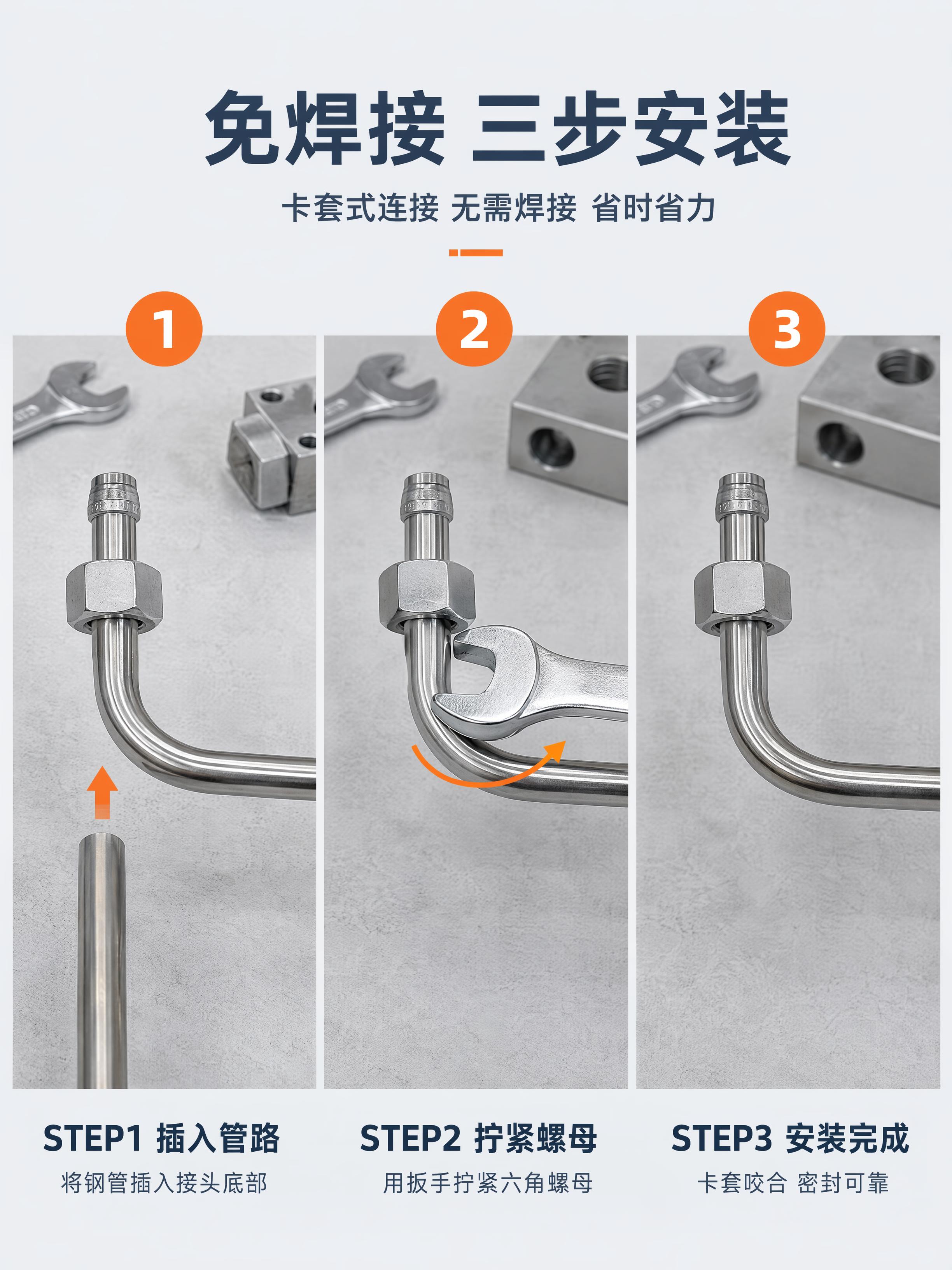 免焊接 三步安装

卡套式连接 无需焊接 省时省力

1

2

3

STEP1 插入管路

将钢管插入接头底部

STEP2 拧紧螺母

用扳手拧紧六角螺母

STEP3 安装完成

卡套咬合 密封可靠