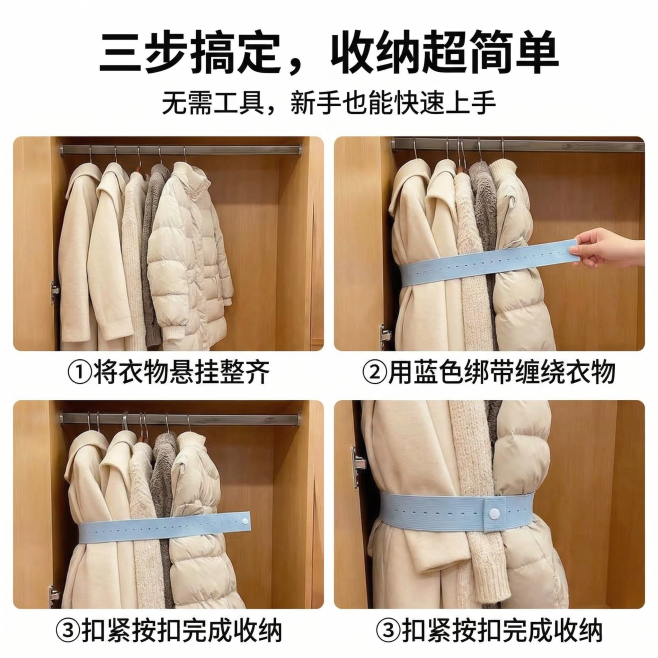 三步搞定，收纳超简单

无需工具，新手也能快速上手

①将衣物悬挂整齐

②用蓝色绑带缠绕衣物

③扣紧按扣完成收纳

③扣紧按扣完成收纳