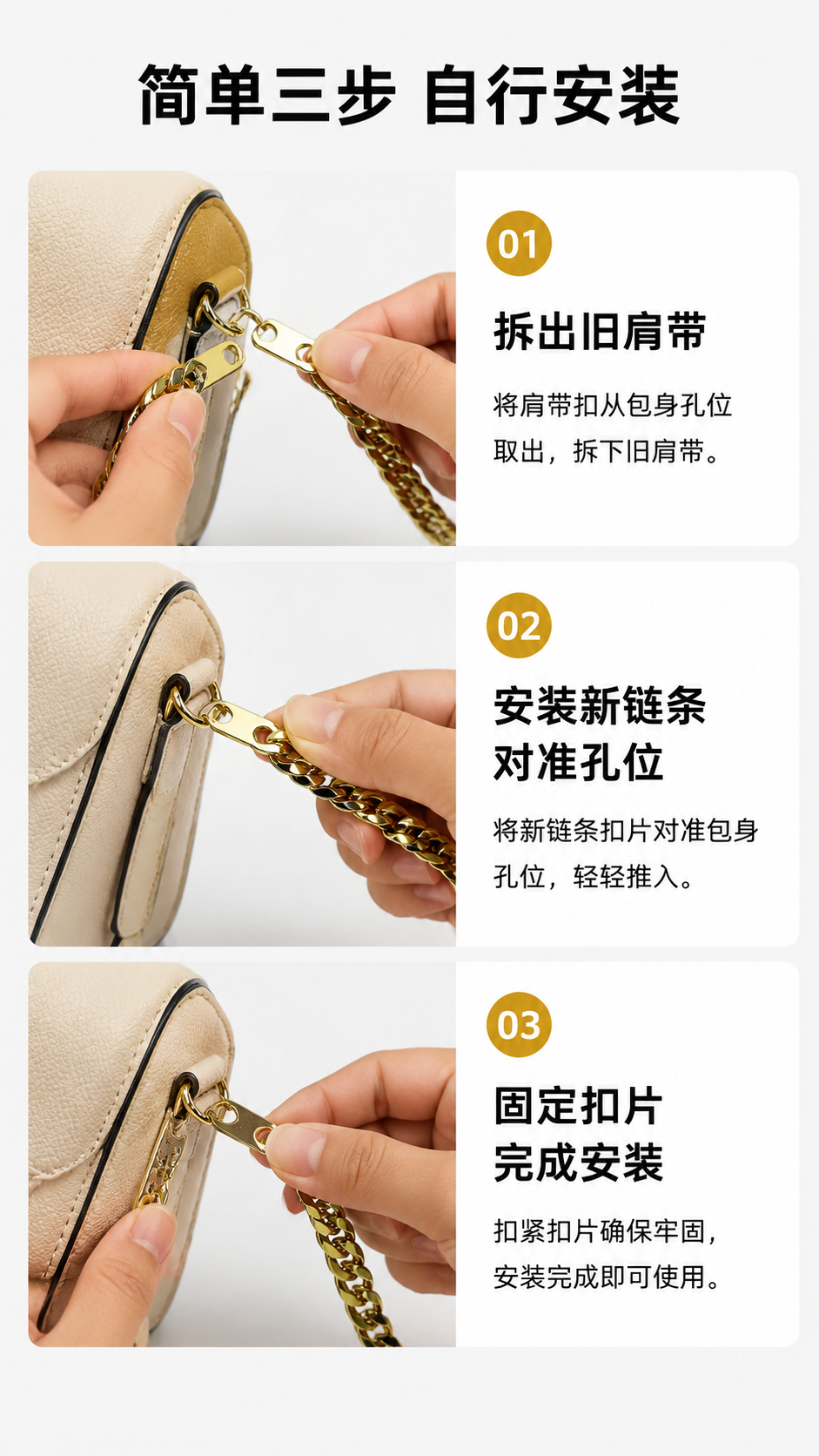 简单三步 自行安装

01

拆出旧肩带

将肩带扣从包身孔位取出，拆下旧肩带。

02

安装新链条
对准孔位

将新链条扣片对准包身孔位，轻轻推入。

03

固定扣片
完成安装

扣紧扣片确保牢固，安装完成即可使用。