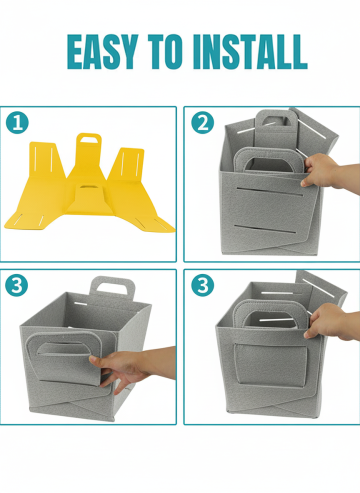 EASY TO INSTALL

1

2

3

3