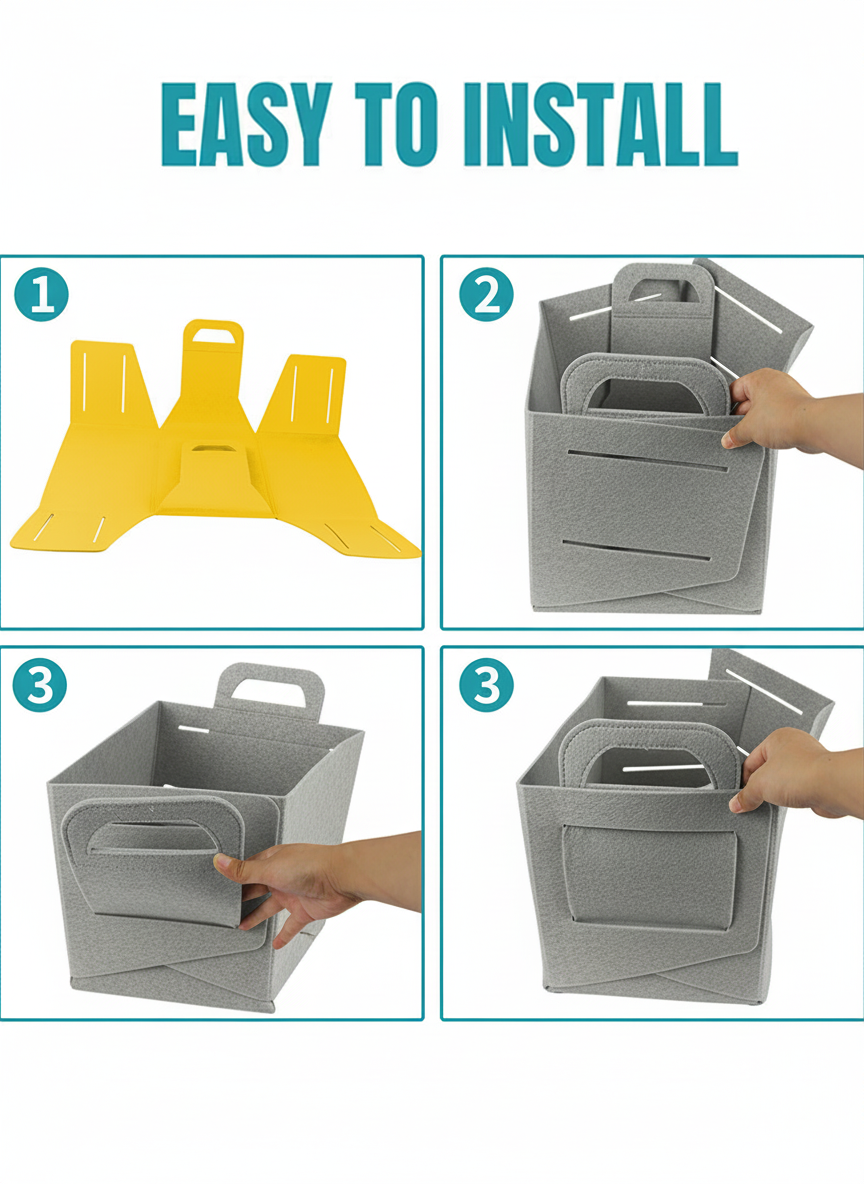 EASY TO INSTALL

1

2

3

3