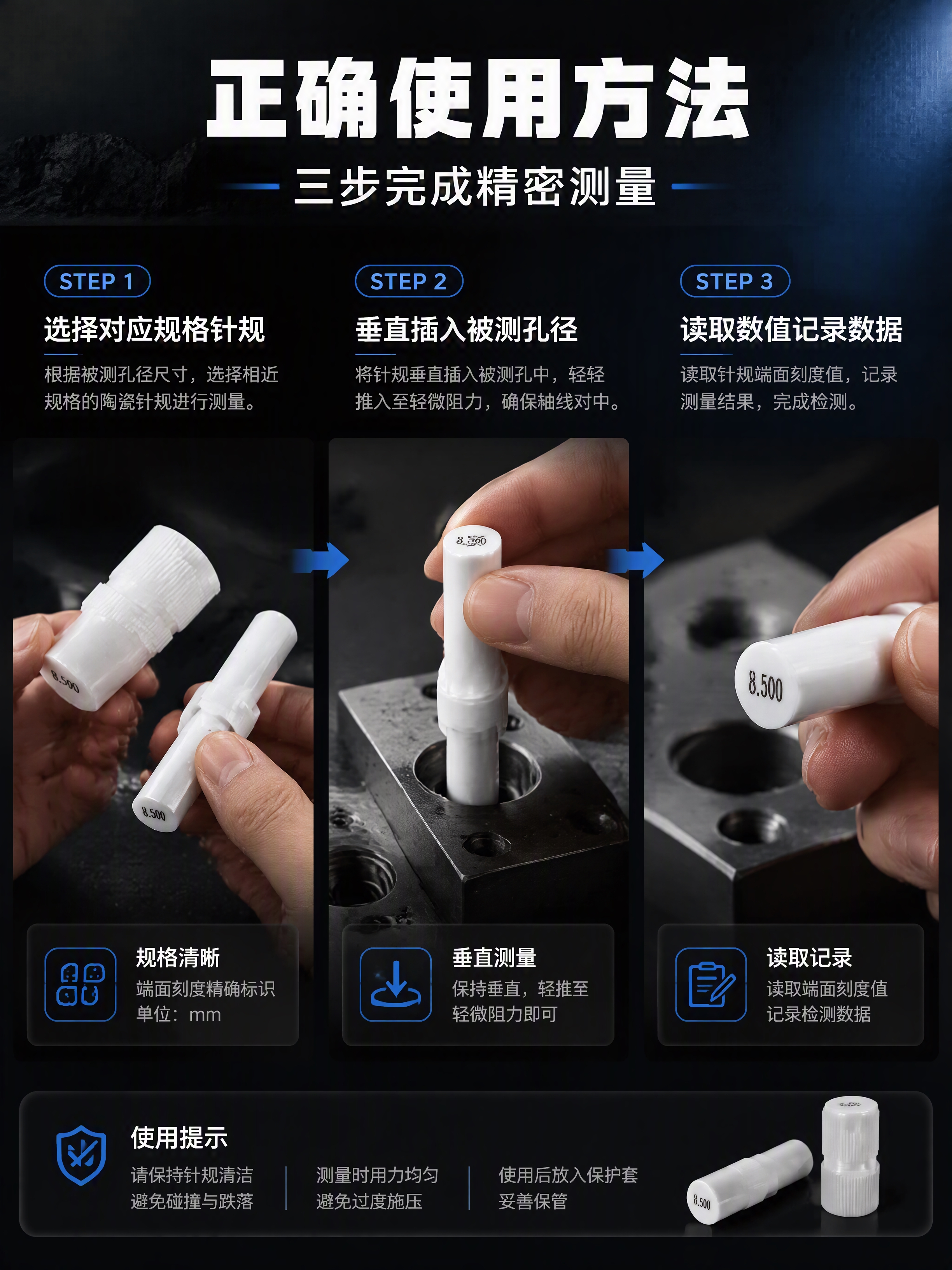 正确使用方法

三步完成精密测量

STEP 1

选择对应规格针规

根据被测孔径尺寸，选择相近规格的陶瓷针规进行测量。

STEP 2

垂直插入被测孔径

将针规垂直插入被测孔中，轻轻推入至轻微阻力，确保轴线对中。

STEP 3

读取数值记录数据

读取针规端面刻度值，记录测量结果，完成检测。

8.500

8.500

8.500

8.500

规格清晰

端面刻度精确标识
单位：mm

垂直测量

保持垂直，轻推至轻微阻力即可

读取记录

读取端面刻度值
记录检测数据

使用提示

请保持针规清洁
避免碰撞与跌落

测量时用力均匀
避免过度施压

使用后放入保护套
妥善保管

8.500