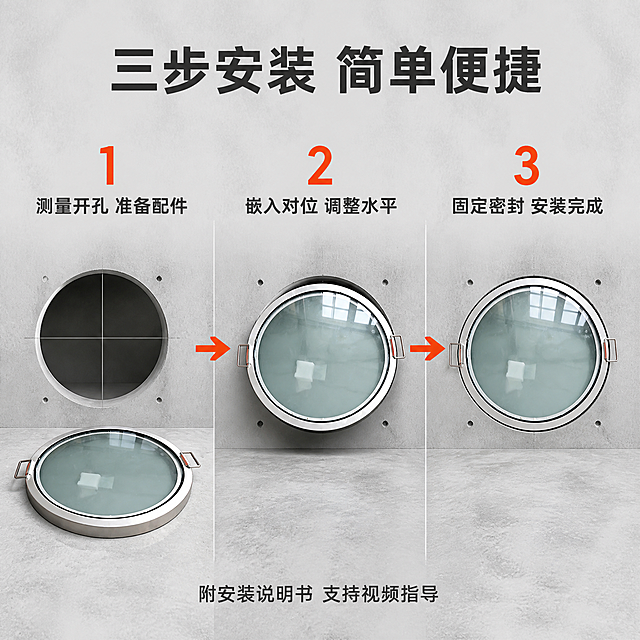 三步安装 简单便捷

1
测量开孔 准备配件

2
嵌入对位 调整水平

3
固定密封 安装完成

附安装说明书 支持视频指导