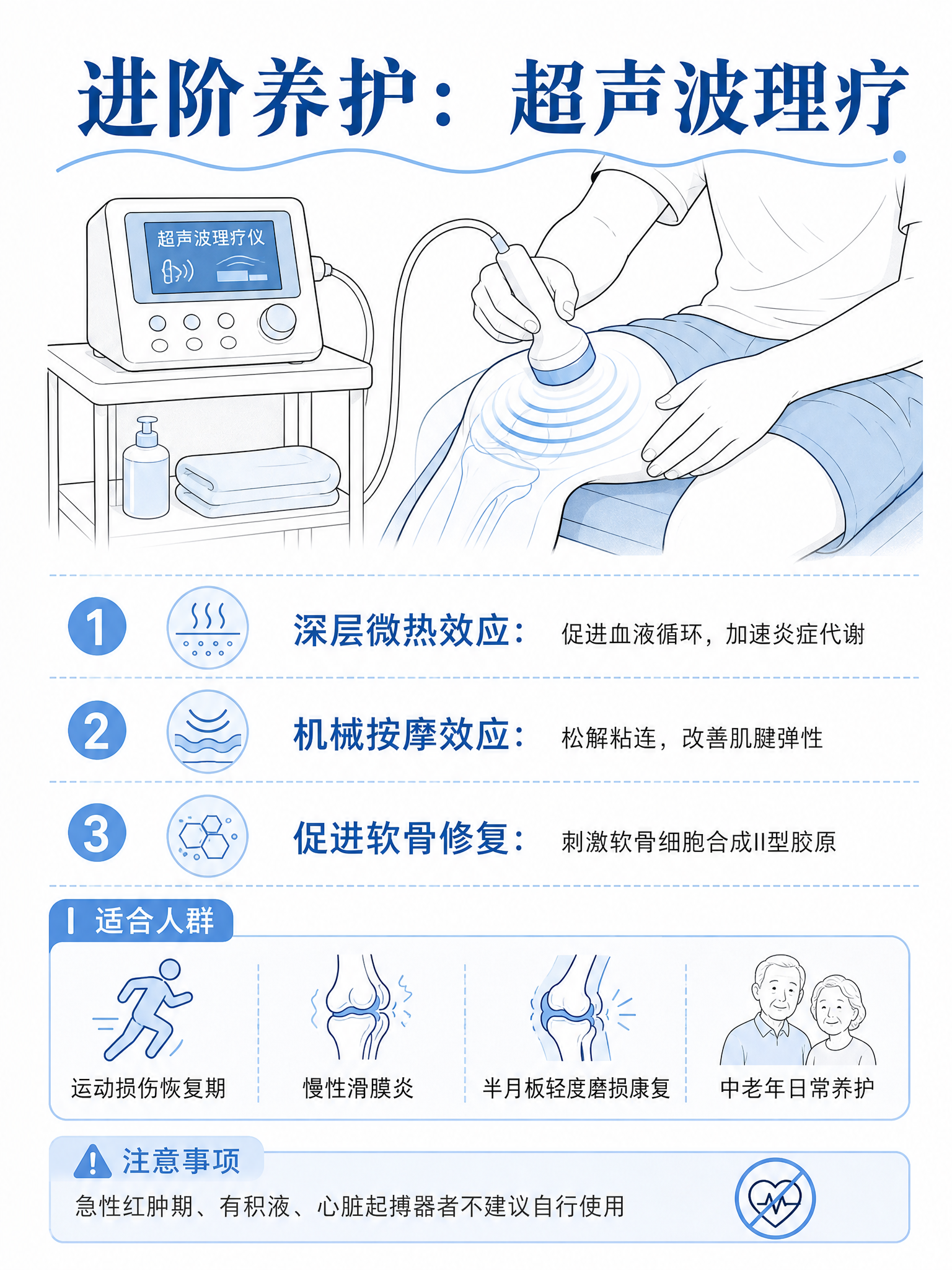 进阶养护：超声波理疗

超声波理疗仪

1 深层微热效应： 促进血液循环，加速炎症代谢

2 机械按摩效应： 松解粘连，改善肌腱弹性

3 促进软骨修复： 刺激软骨细胞合成II型胶原

适合人群

运动损伤恢复期

慢性滑膜炎

半月板轻度磨损康复

中老年日常养护

注意事项

急性红肿期、有积液、心脏起搏器者不建议自行使用