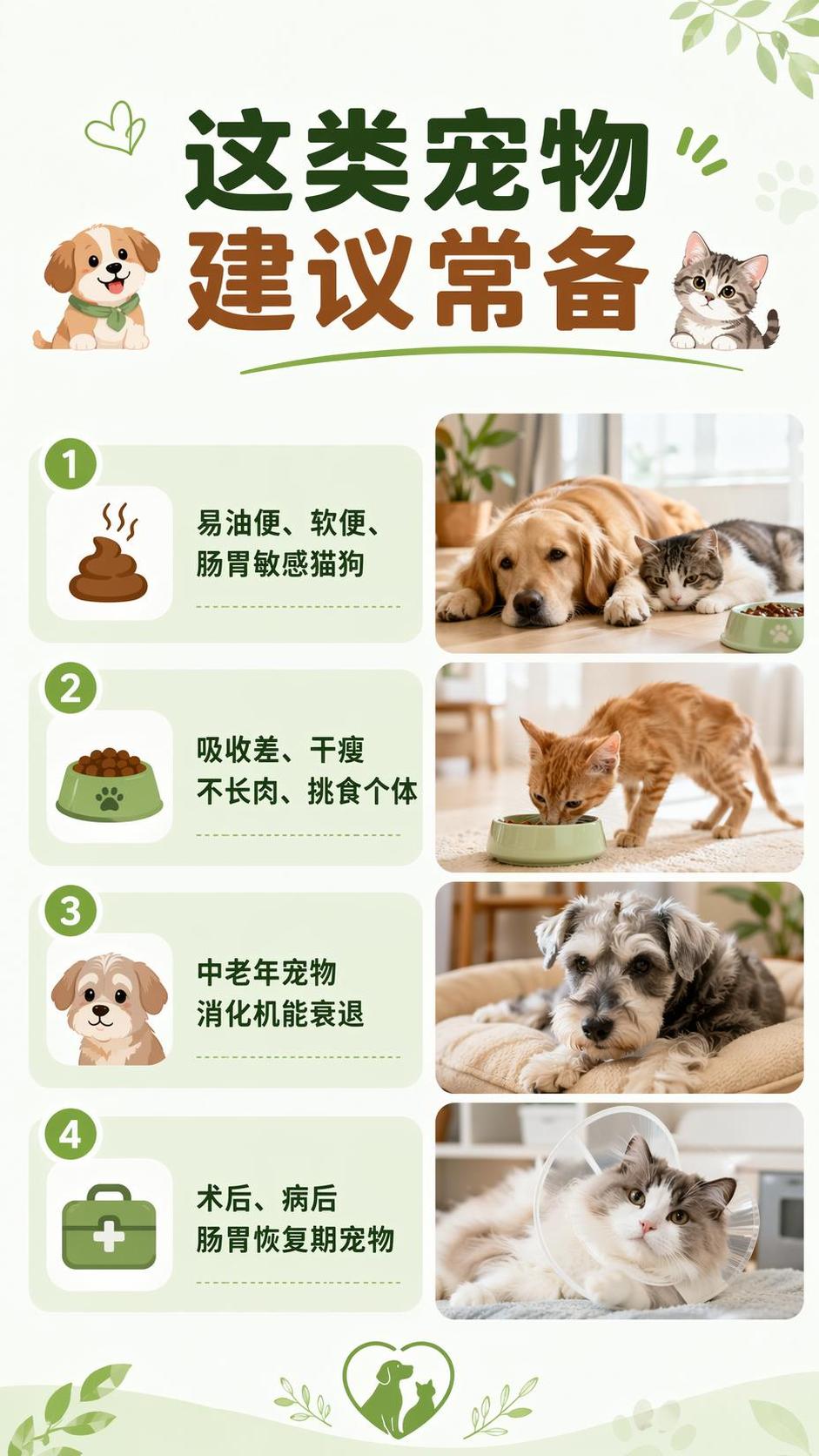 这类宠物
建议常备

1
易油便、软便、
肠胃敏感猫狗

2
吸收差、干瘦
不长肉、挑食个体

3
中老年宠物
消化机能衰退

4
术后、病后
肠胃恢复期宠物