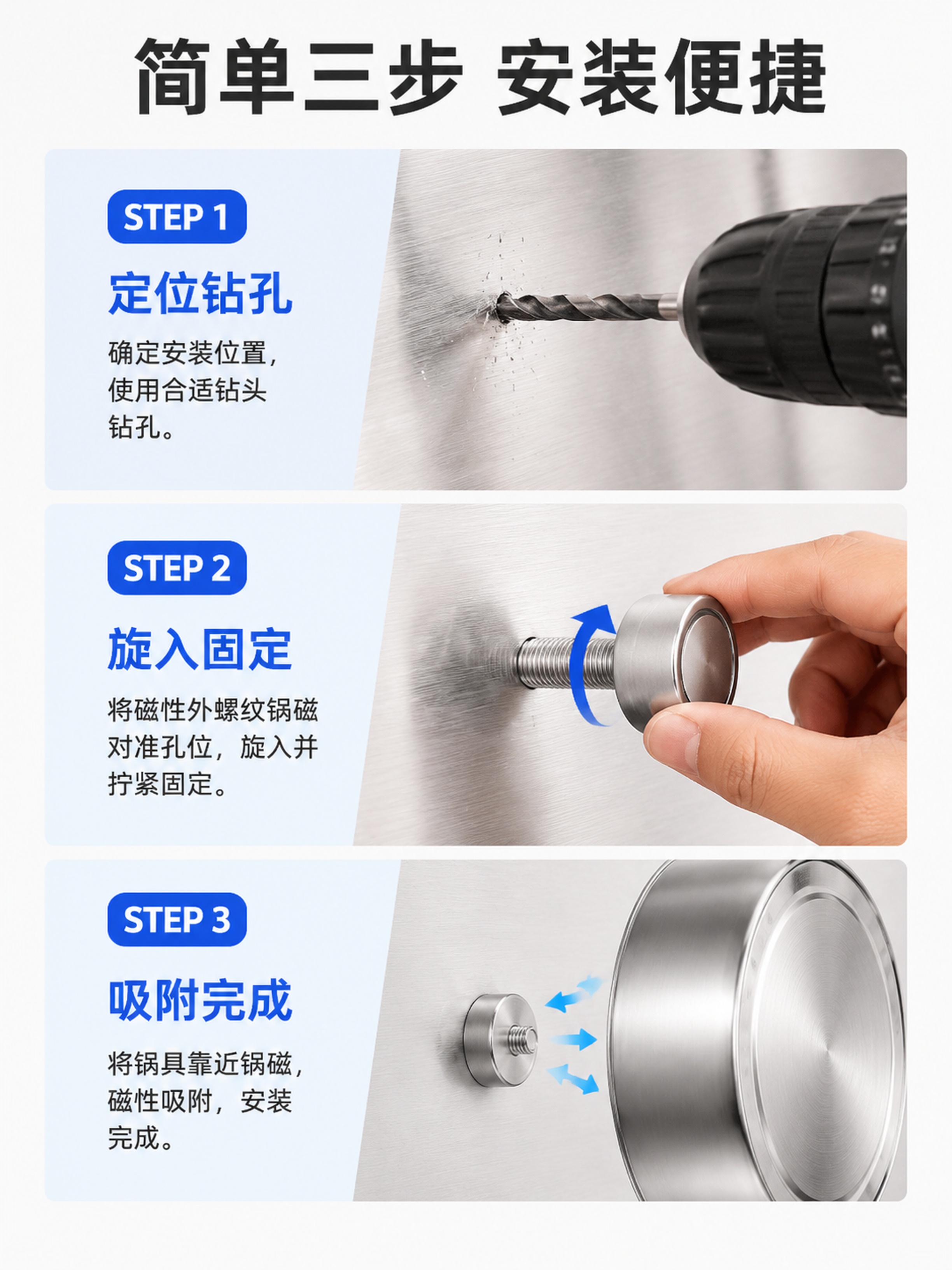 简单三步 安装便捷

STEP 1

定位钻孔

确定安装位置，使用合适钻头钻孔。

STEP 2

旋入固定

将磁性外螺纹锅磁对准孔位，旋入并拧紧固定。

STEP 3

吸附完成

将锅具靠近锅磁，磁性吸附，安装完成。