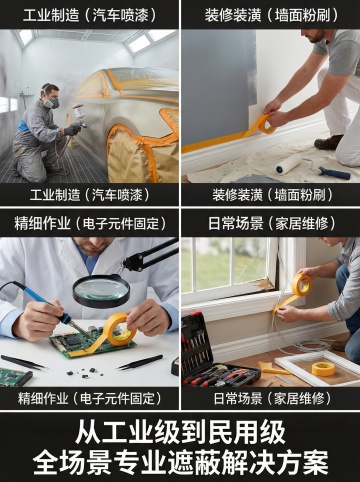 工业制造（汽车喷漆）

工业制造（汽车喷漆）

装修装潢（墙面粉刷）

装修装潢（墙面粉刷）

精细作业（电子元件固定）

精细作业（电子元件固定）

日常场景（家居维修）

日常场景（家居维修）

从工业级到民用级
全场景专业遮蔽解决方案